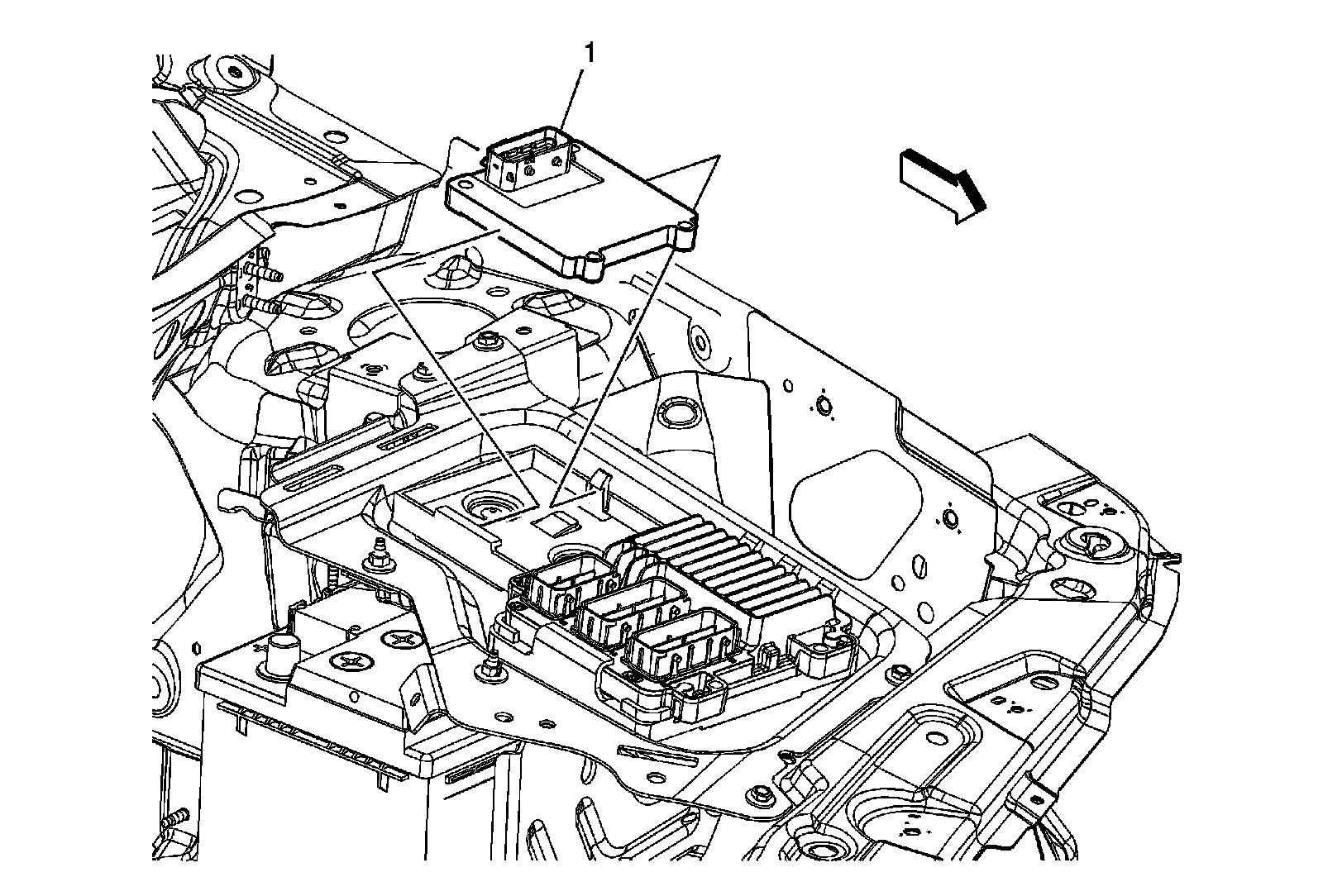 1