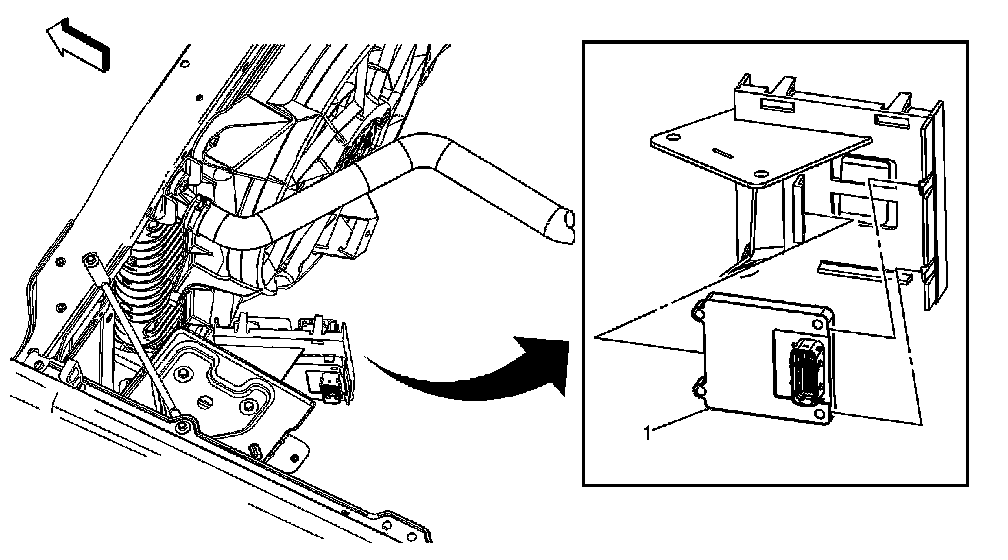 1