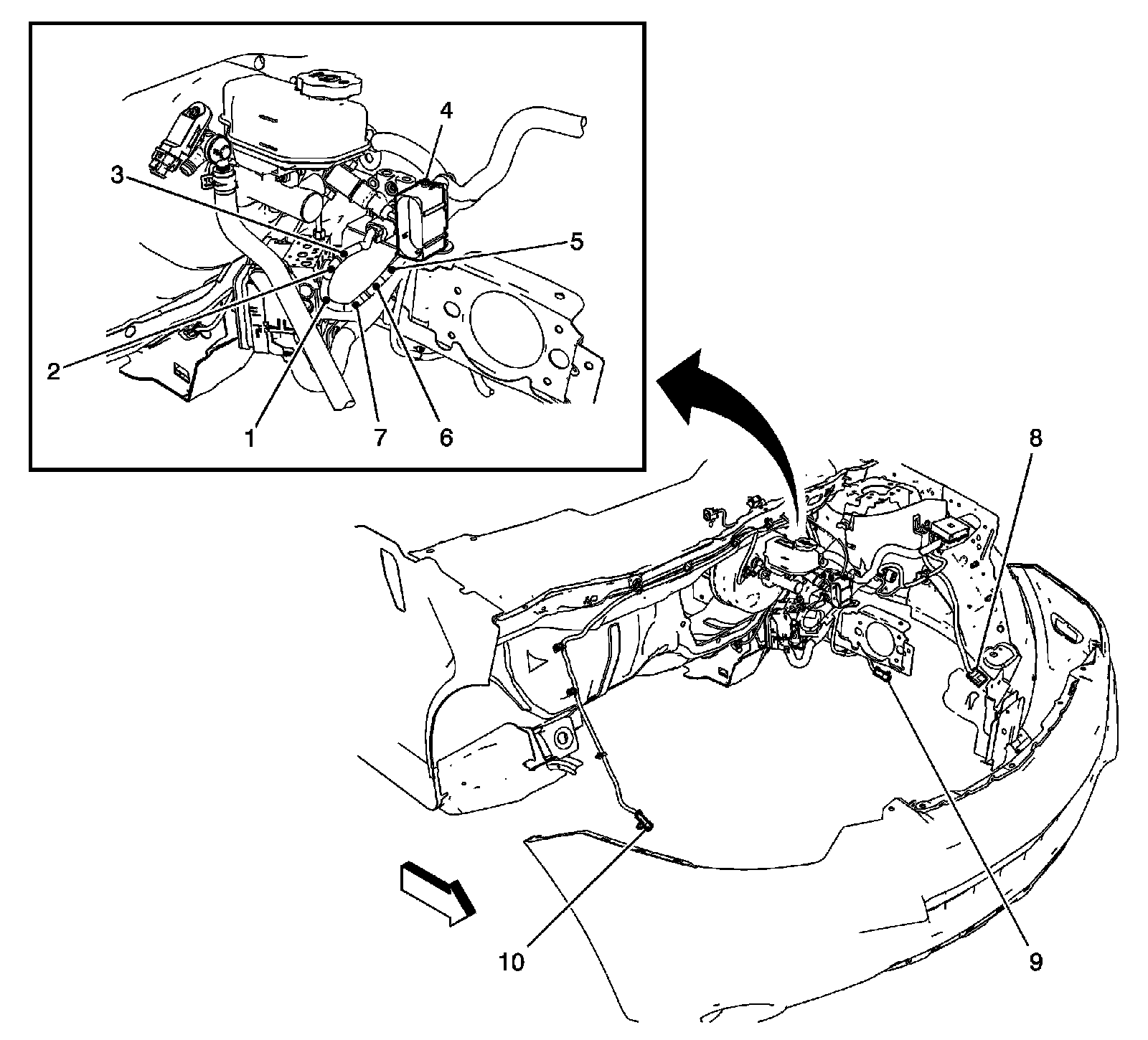 4
3
5
2
1
7
6
8
10
9