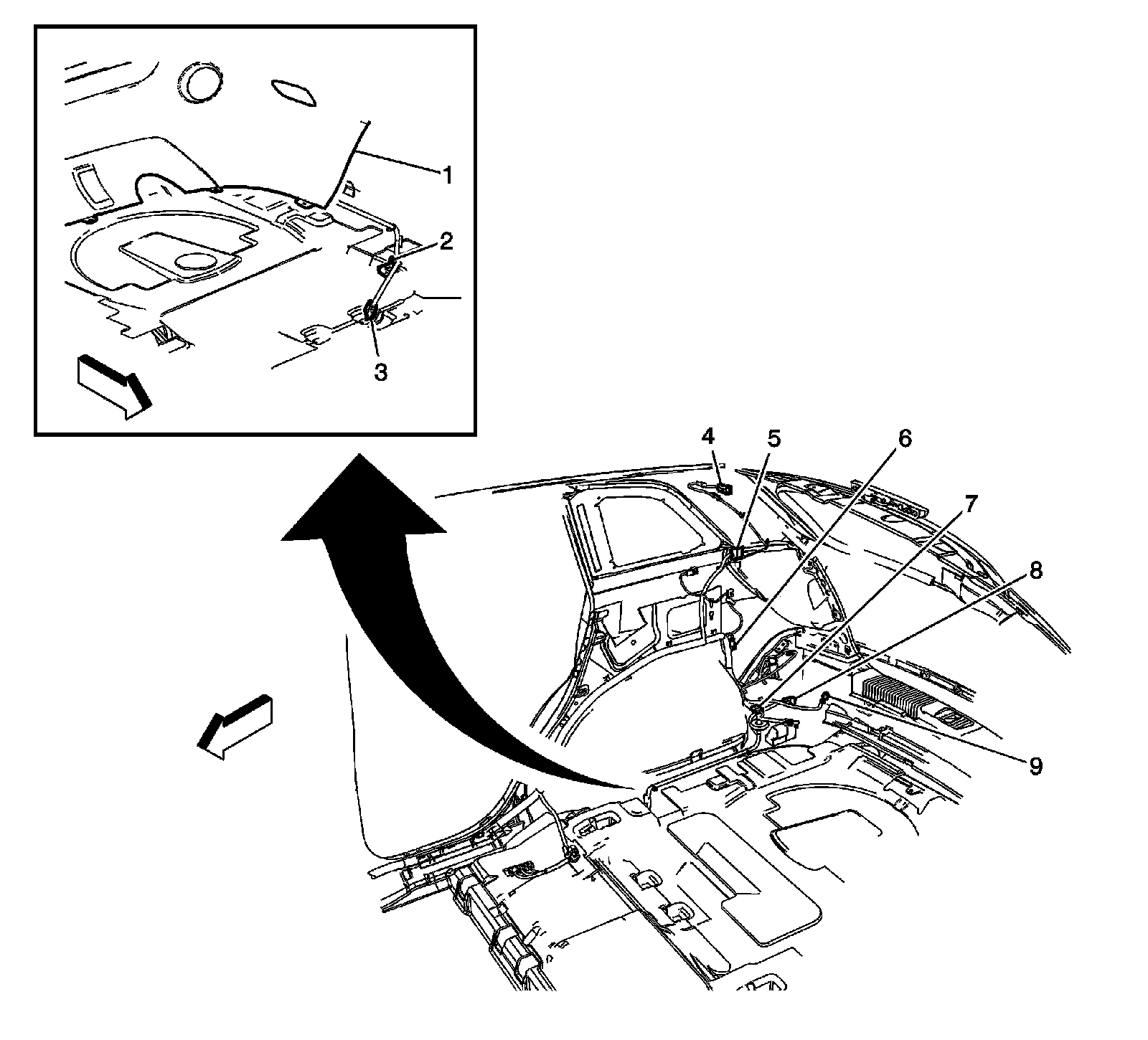 1
2
3
4
5
6
7
8
9