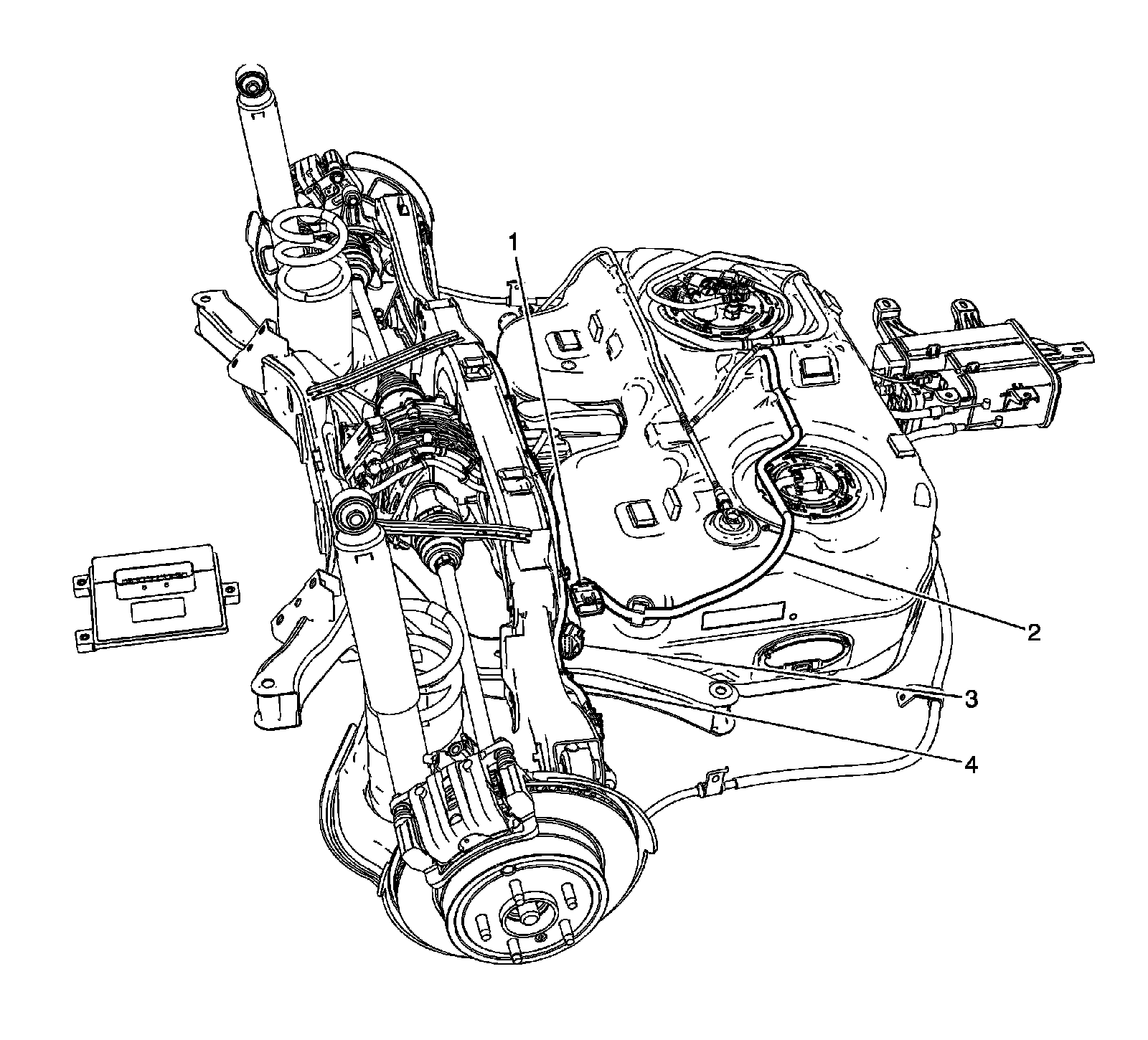 1
2
3
4