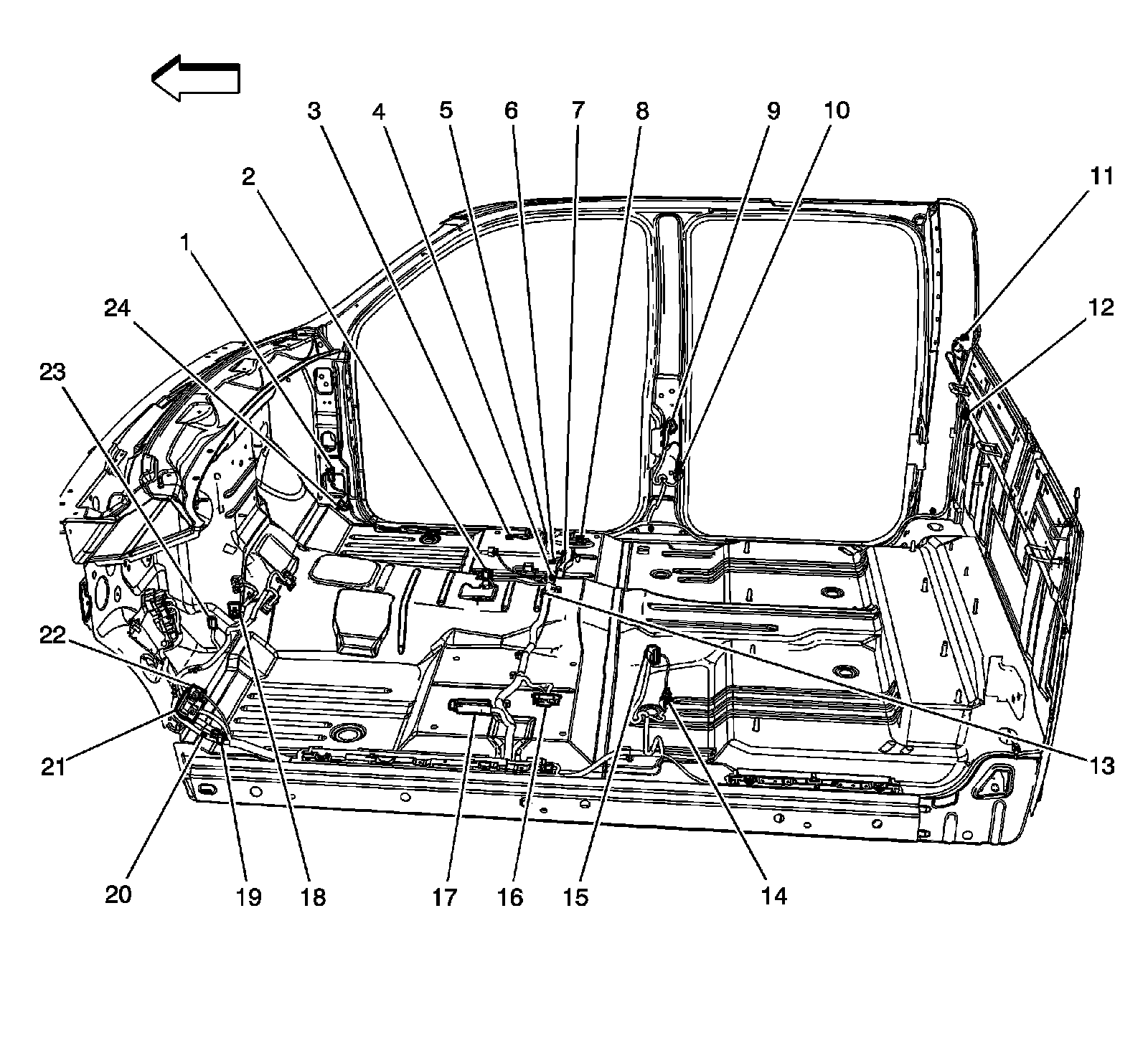 3 4 5 6 7 8 9 10

2

11

1

24

12

23

22

21

13

20 19 18 17 16 15 14