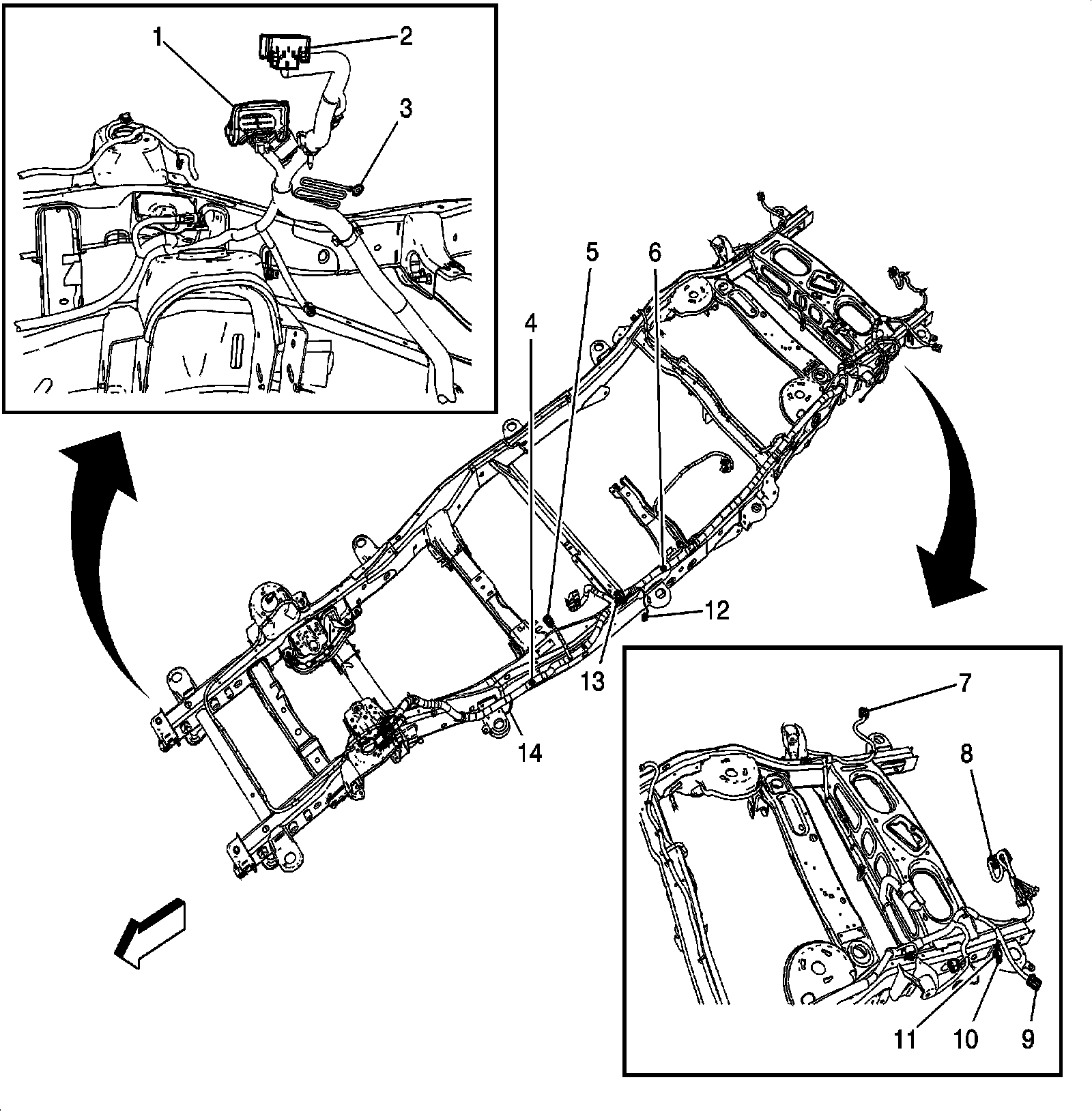 1
2
3
5
6
4
12
13
14
7
8
11
10
9