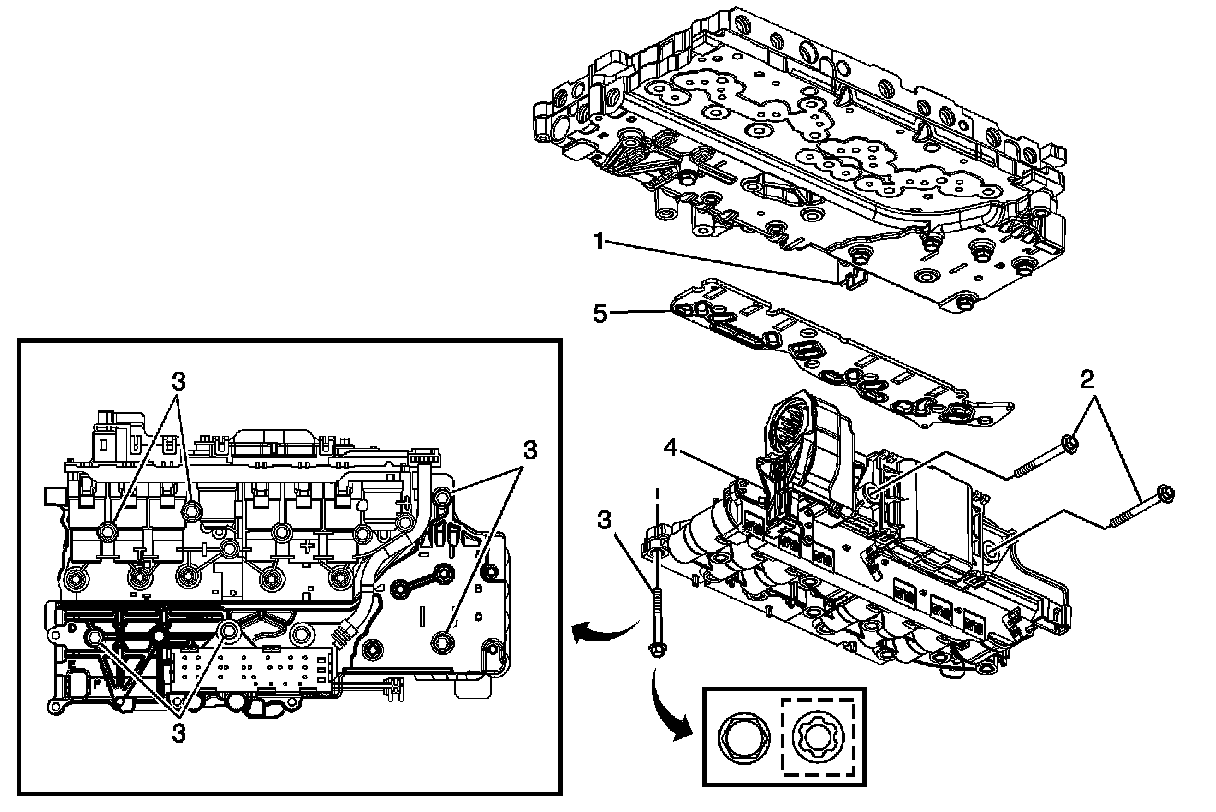 1
5
2
4
3
3
3
3