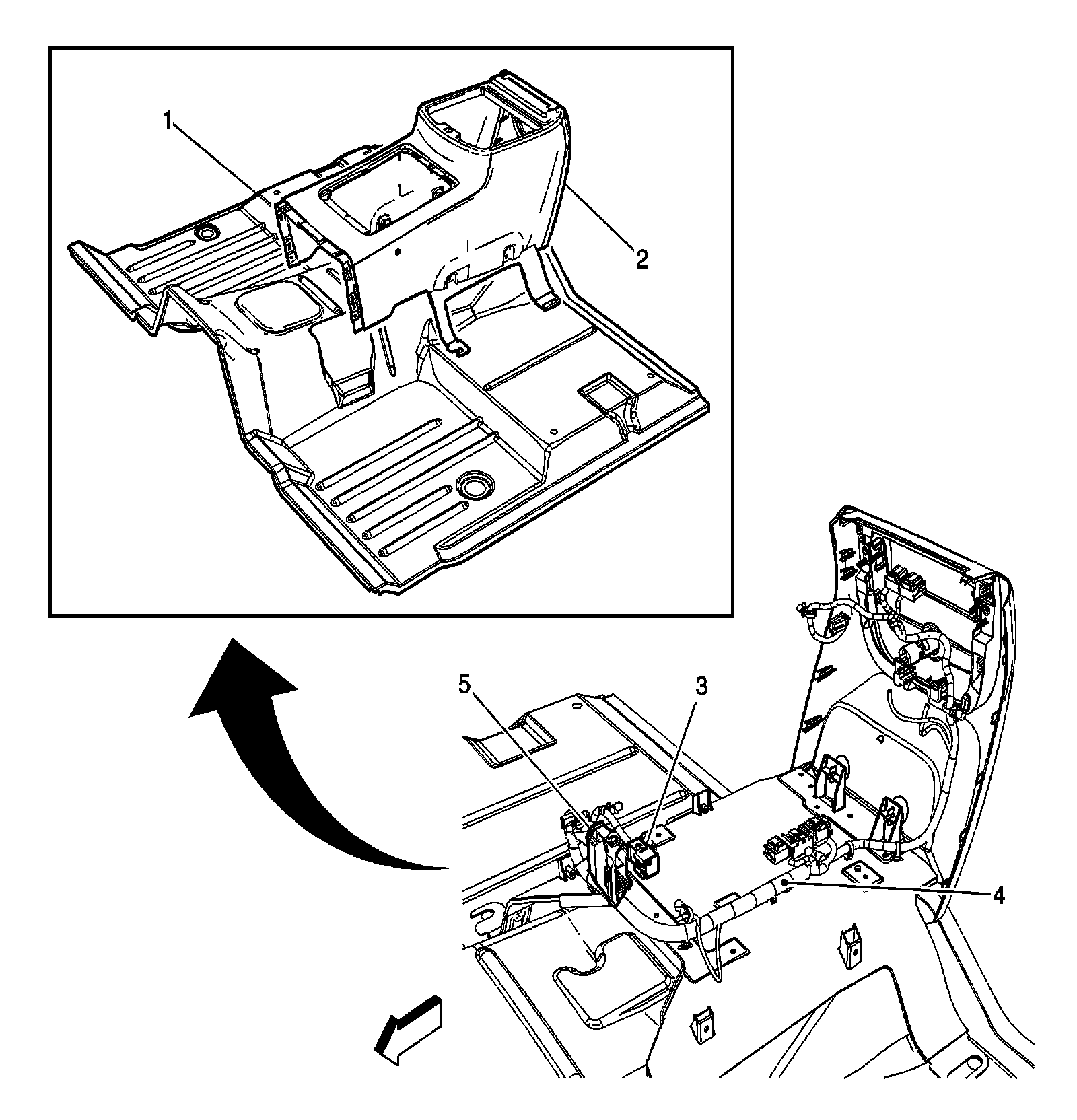 1
2
5
3
4