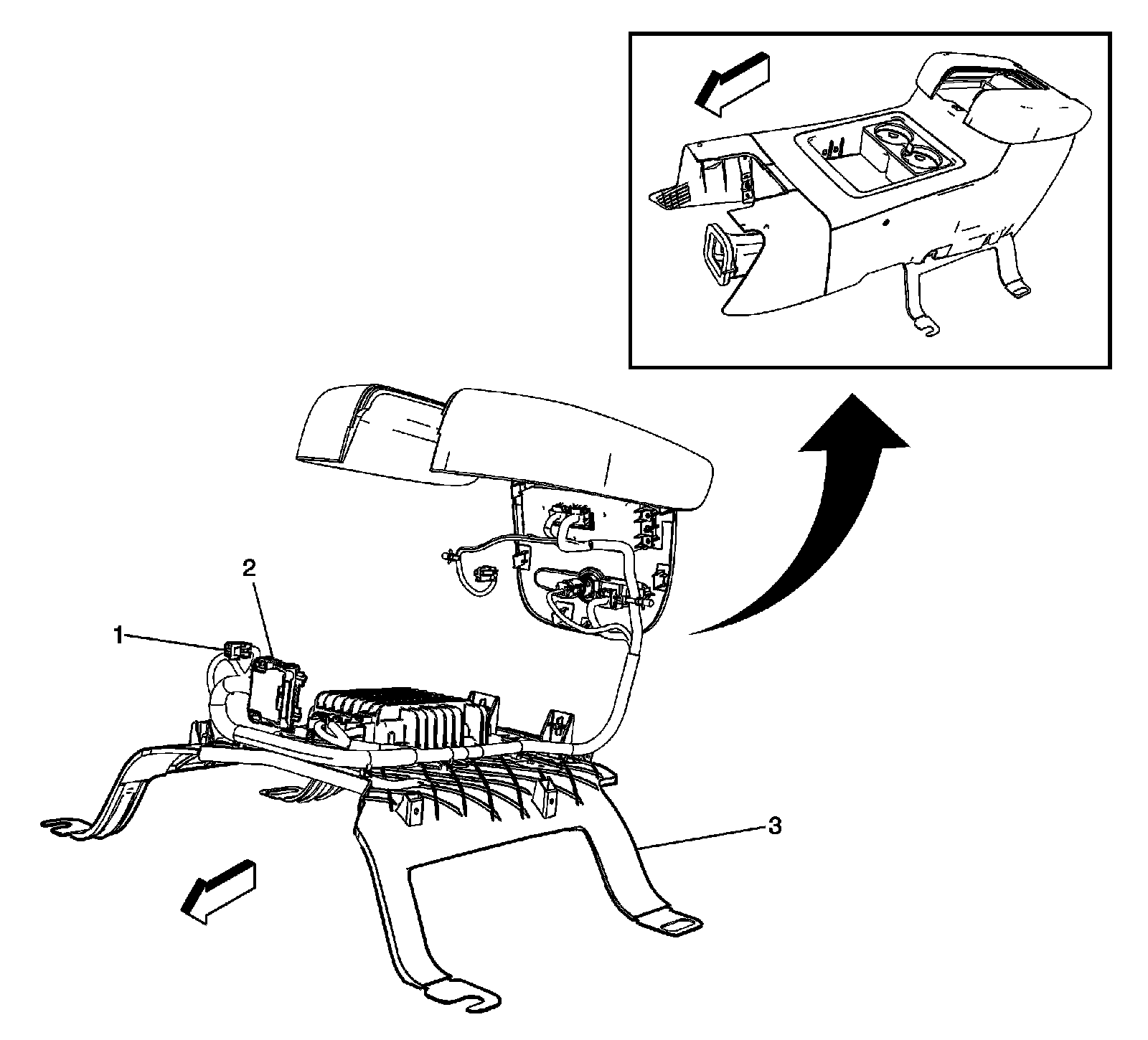 2
1
3