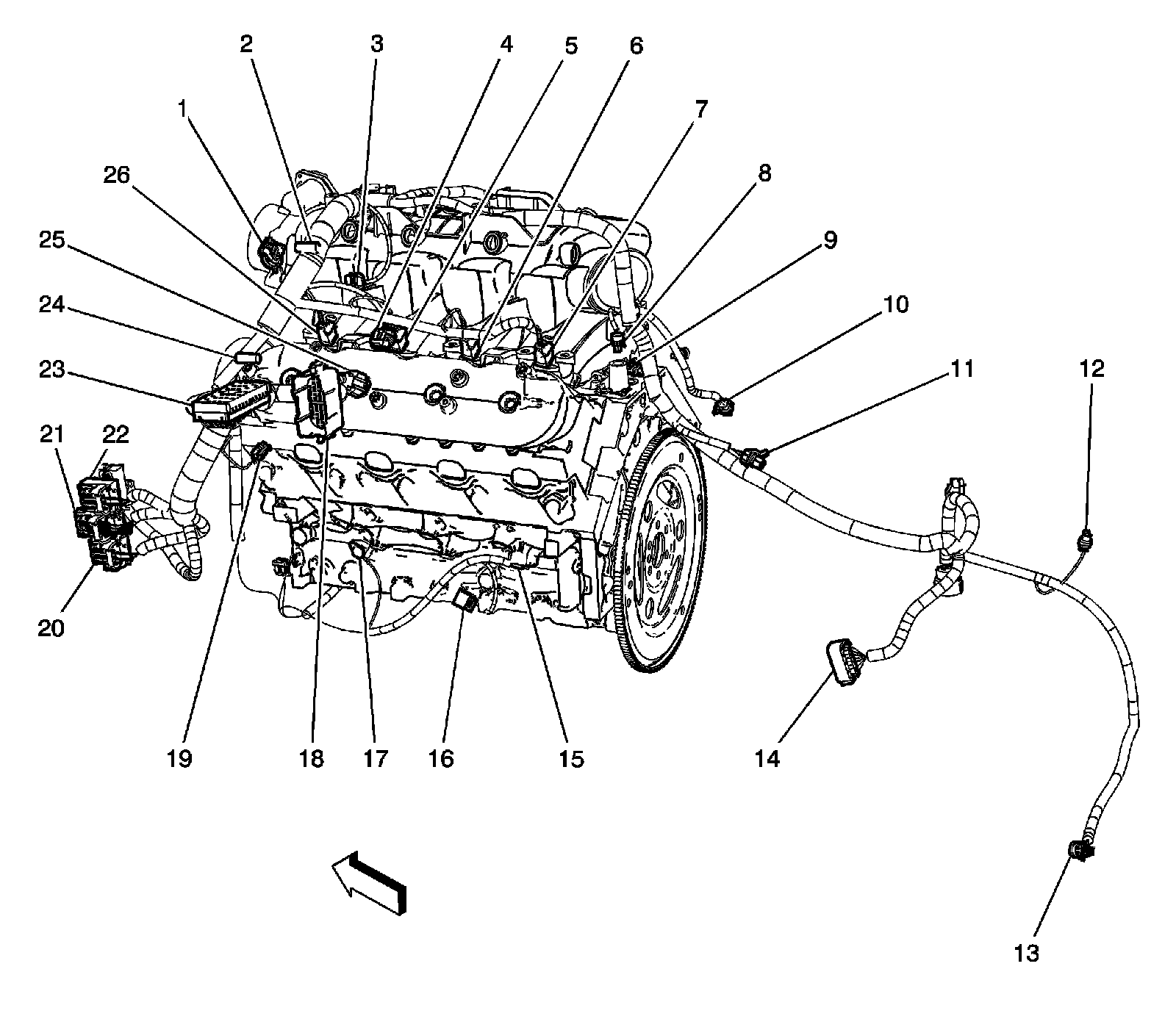 2
3
4
5
6
1
7
26
8
25
9
24
10
23
11
12
21
22
20
19
18
17
16
15
14
13