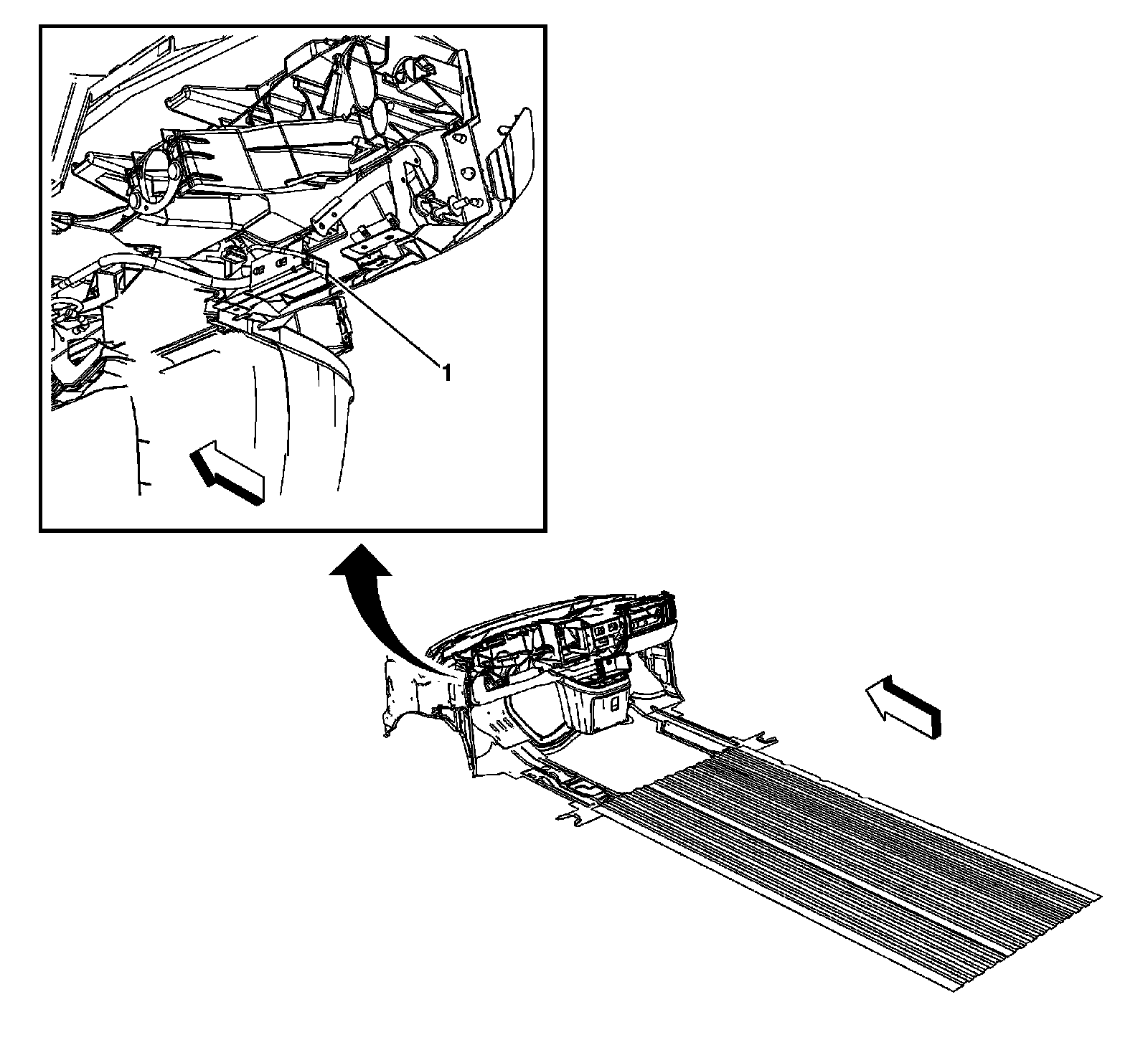 1