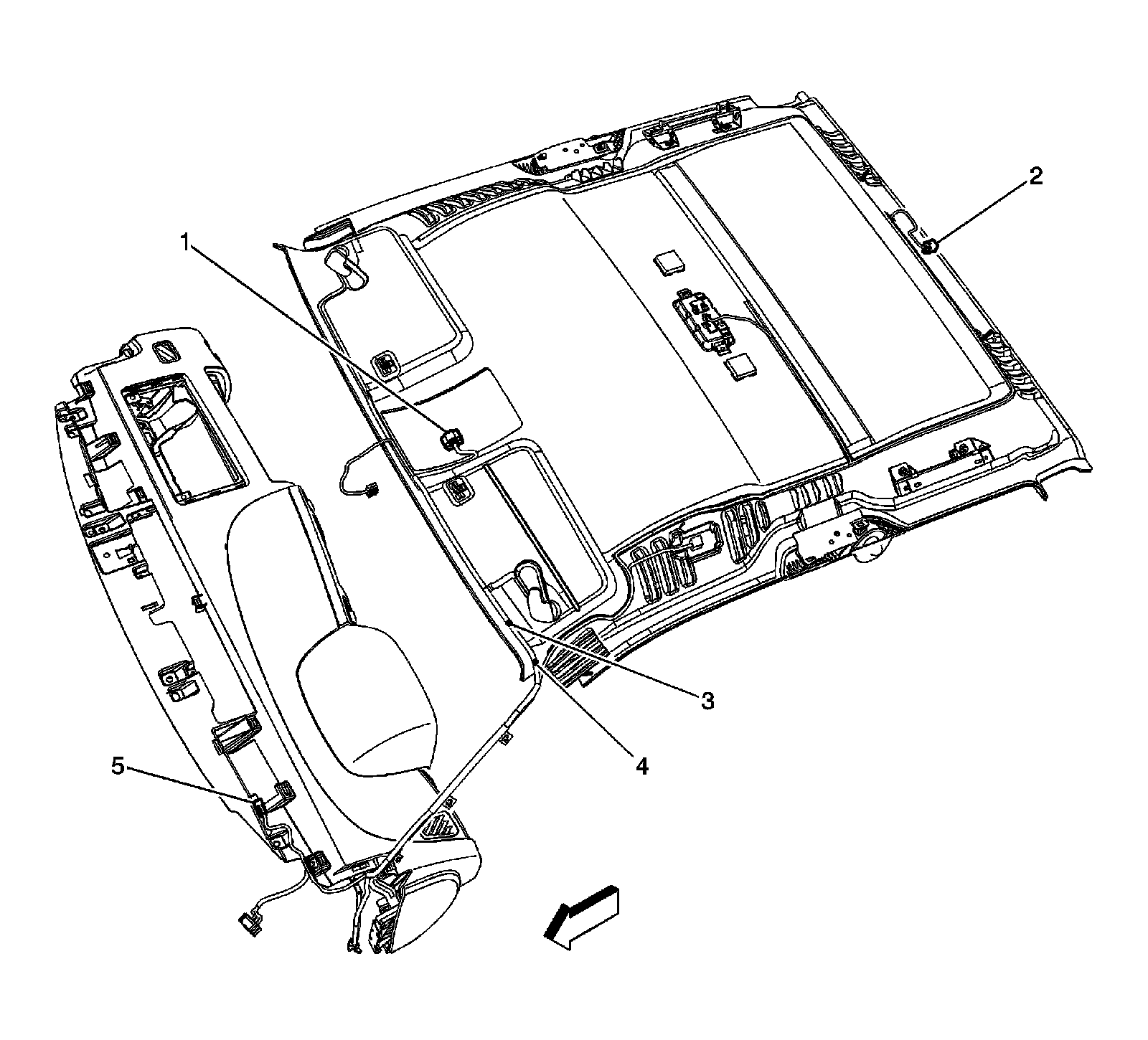 1
2
3
4
5