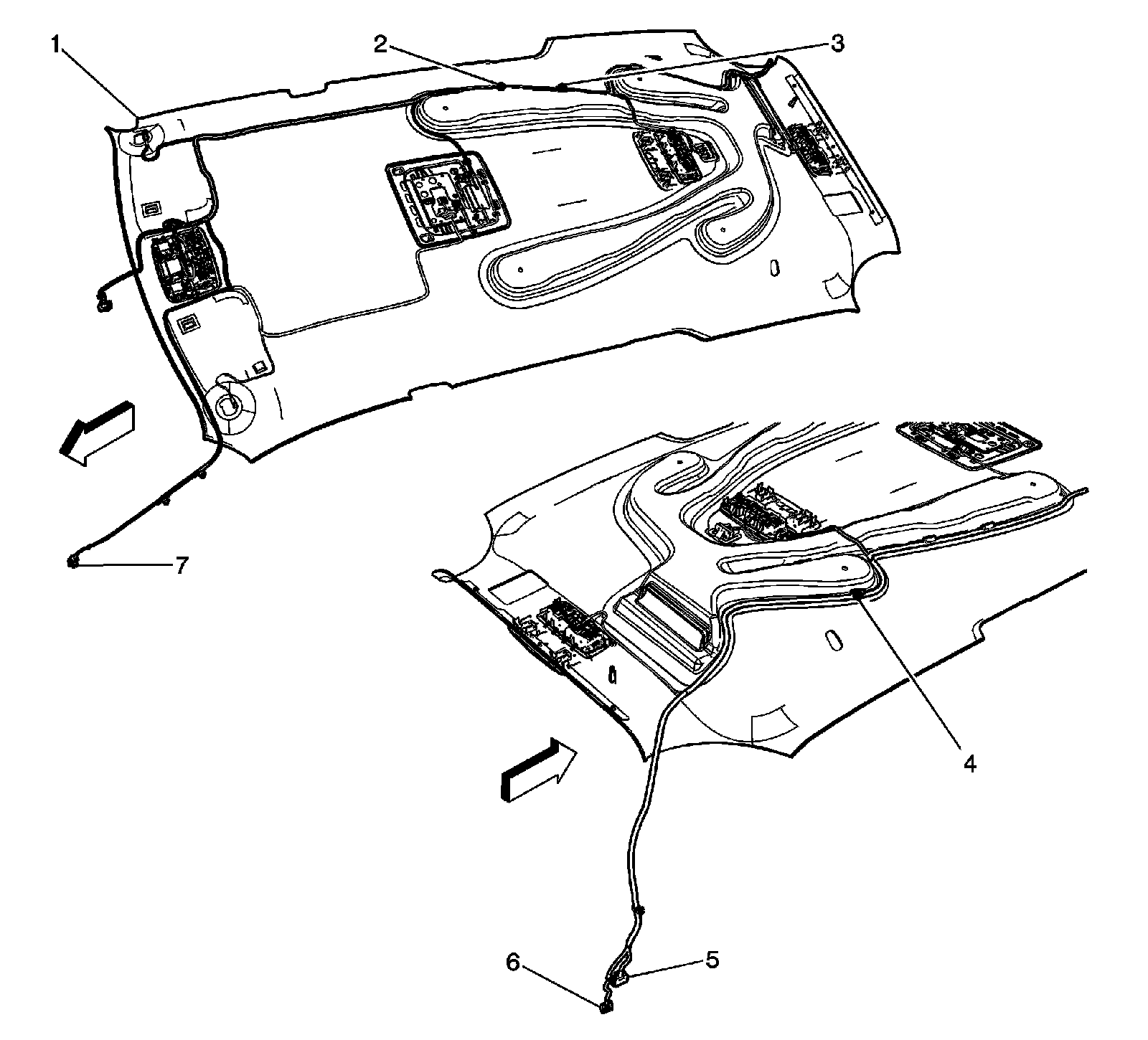 1
2
3
7
4
6
5