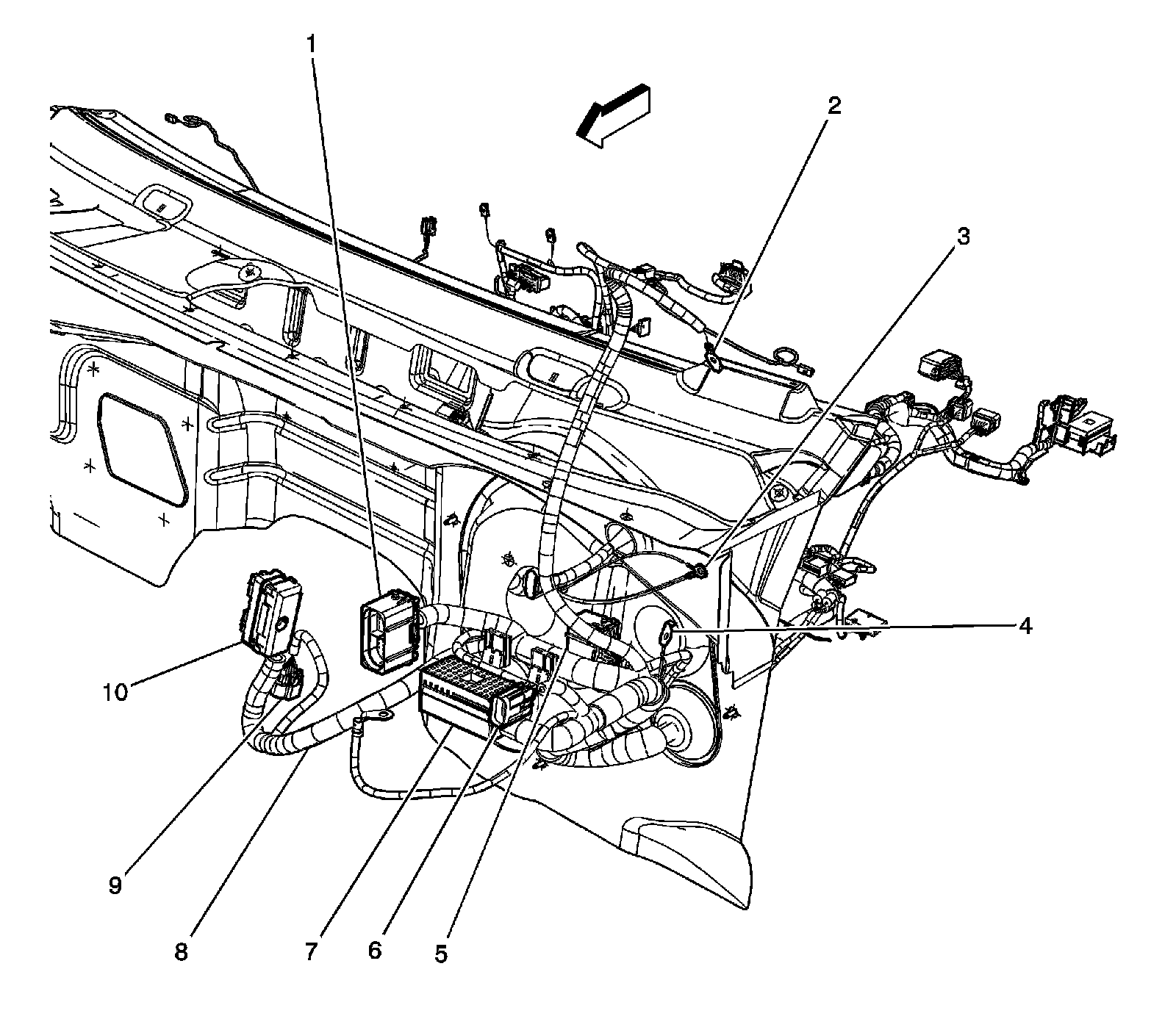 1
2
3
4
10
9
8
7
6
5