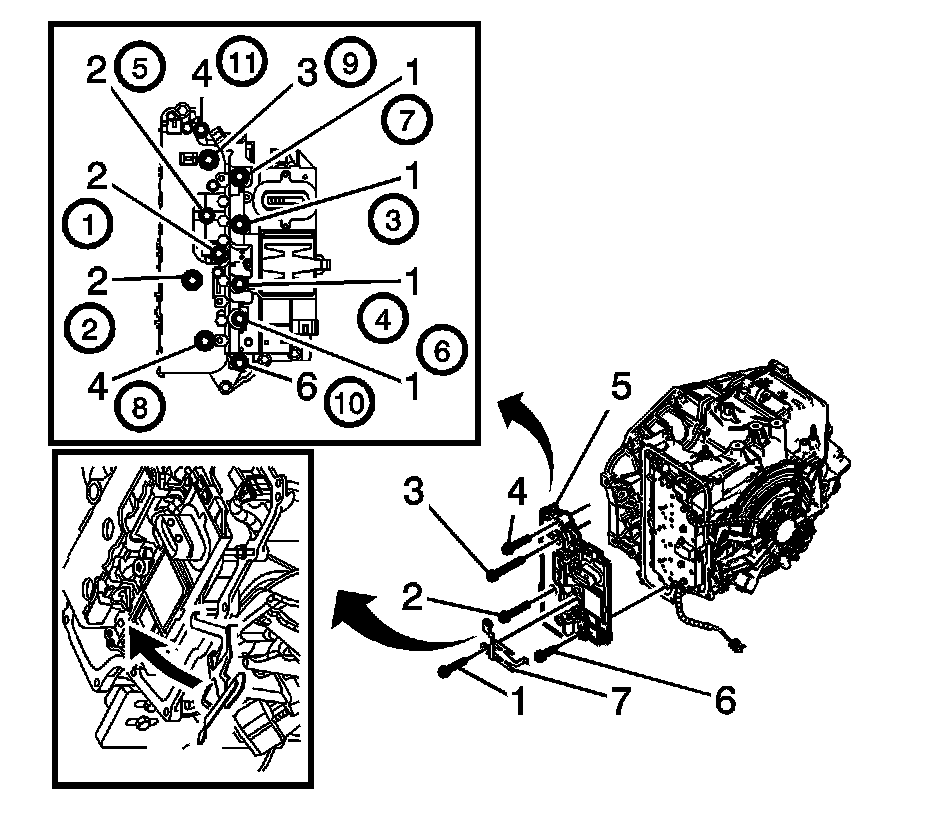 2 5 4 11 3 9 1 7
2 1
1 3
2 1
2 4
6
4 6 1
8 10

5
3 4
2
1 7 6