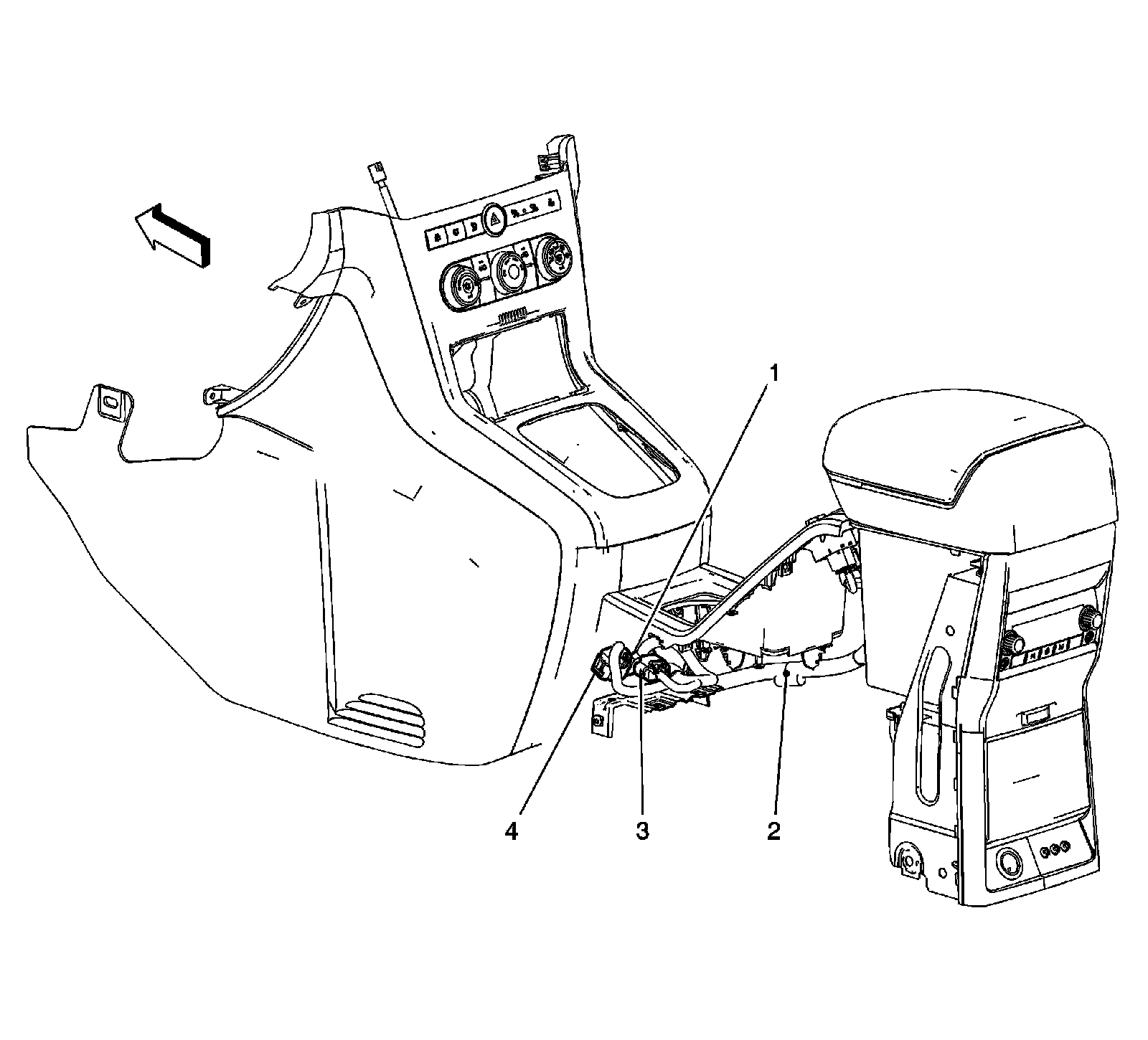 1

4

3

2