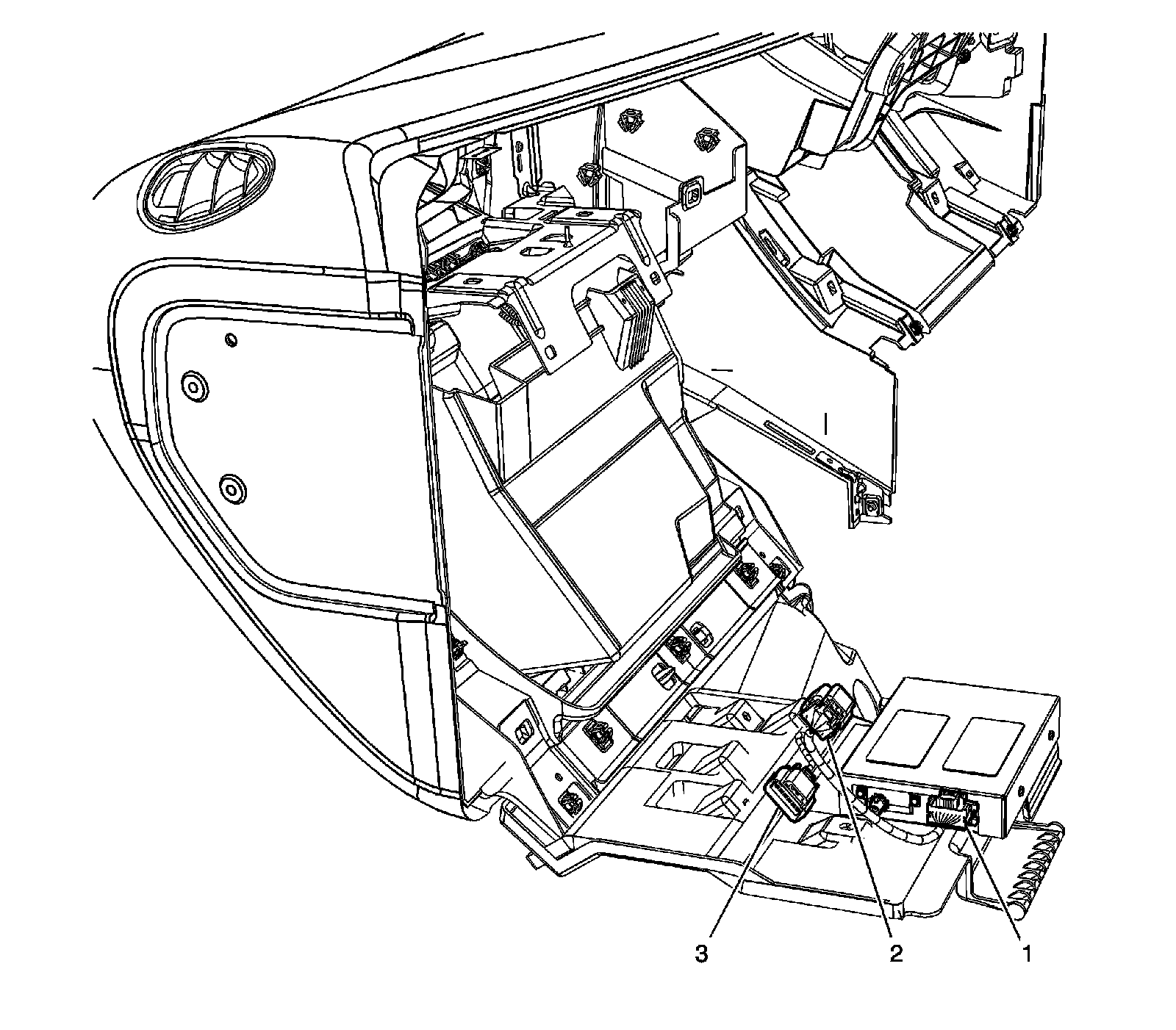 3
2
1