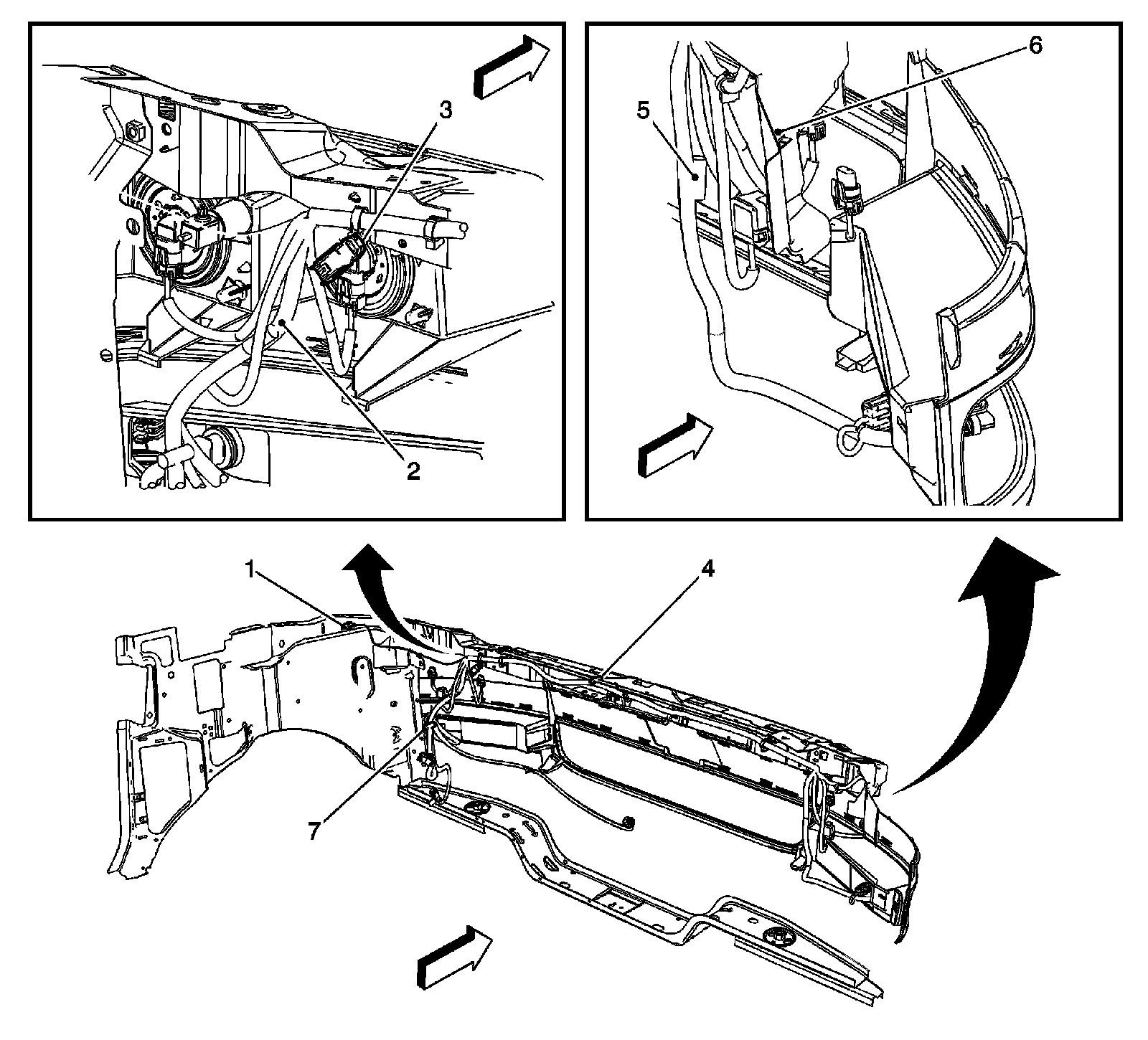 3
2
6
5
1
4
7