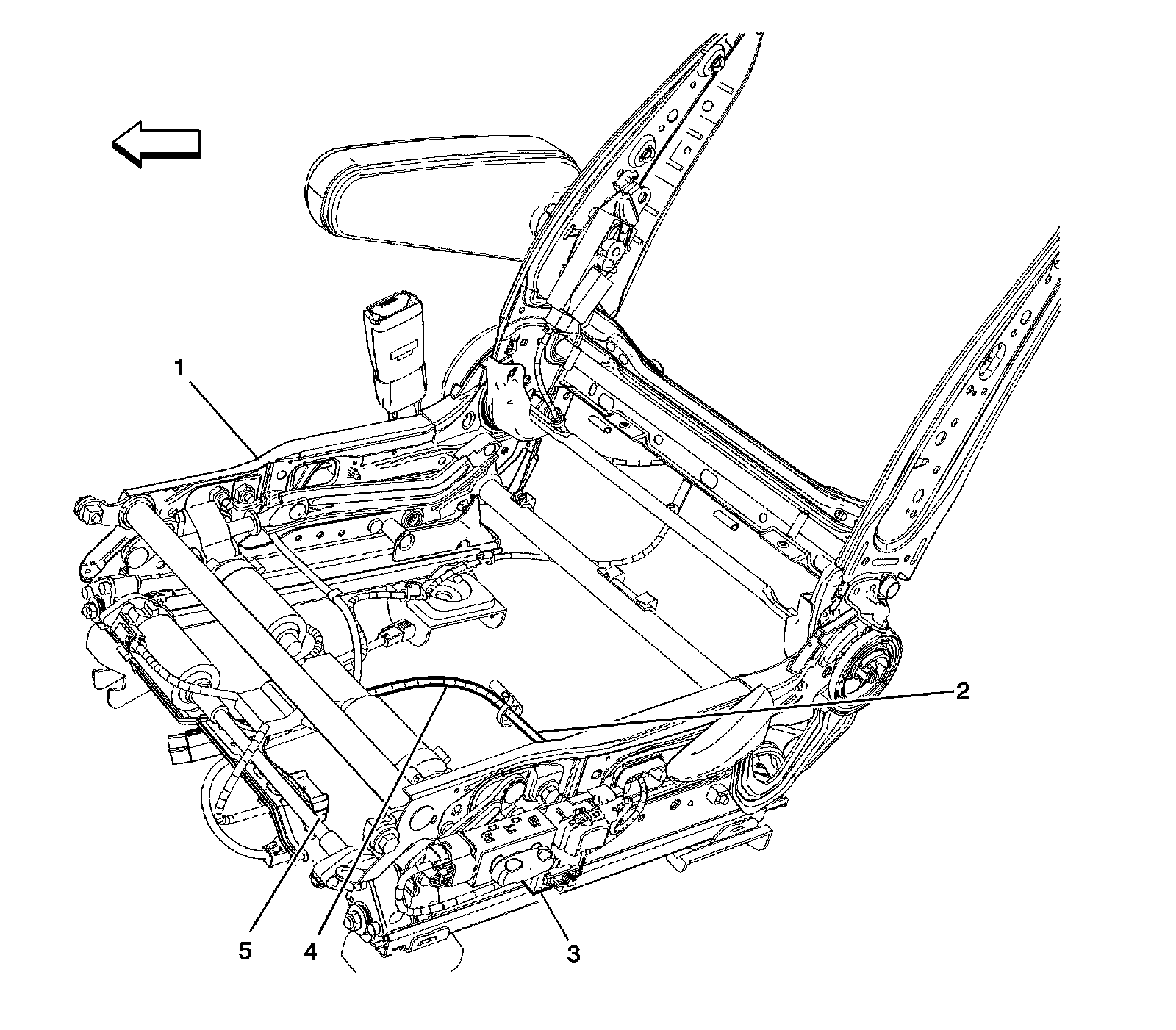 1
2
5
4
3