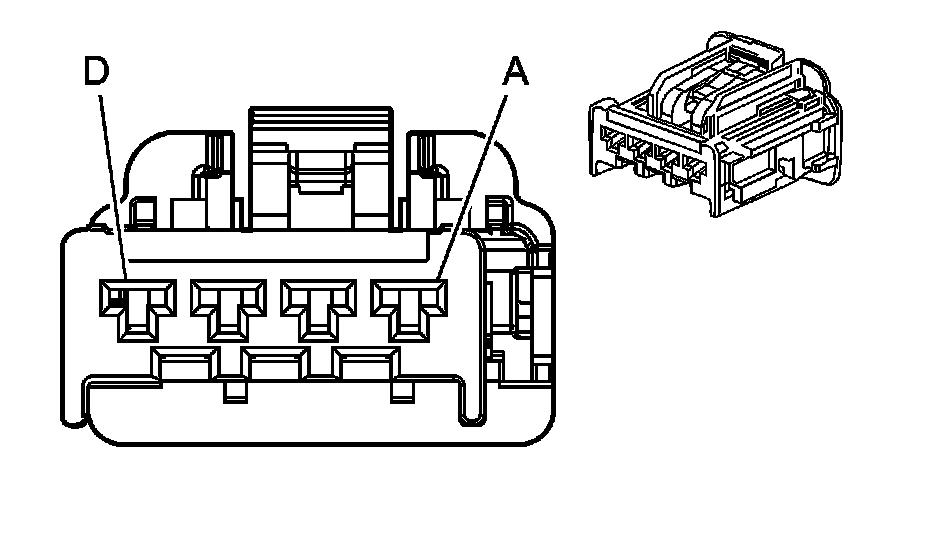 D
A