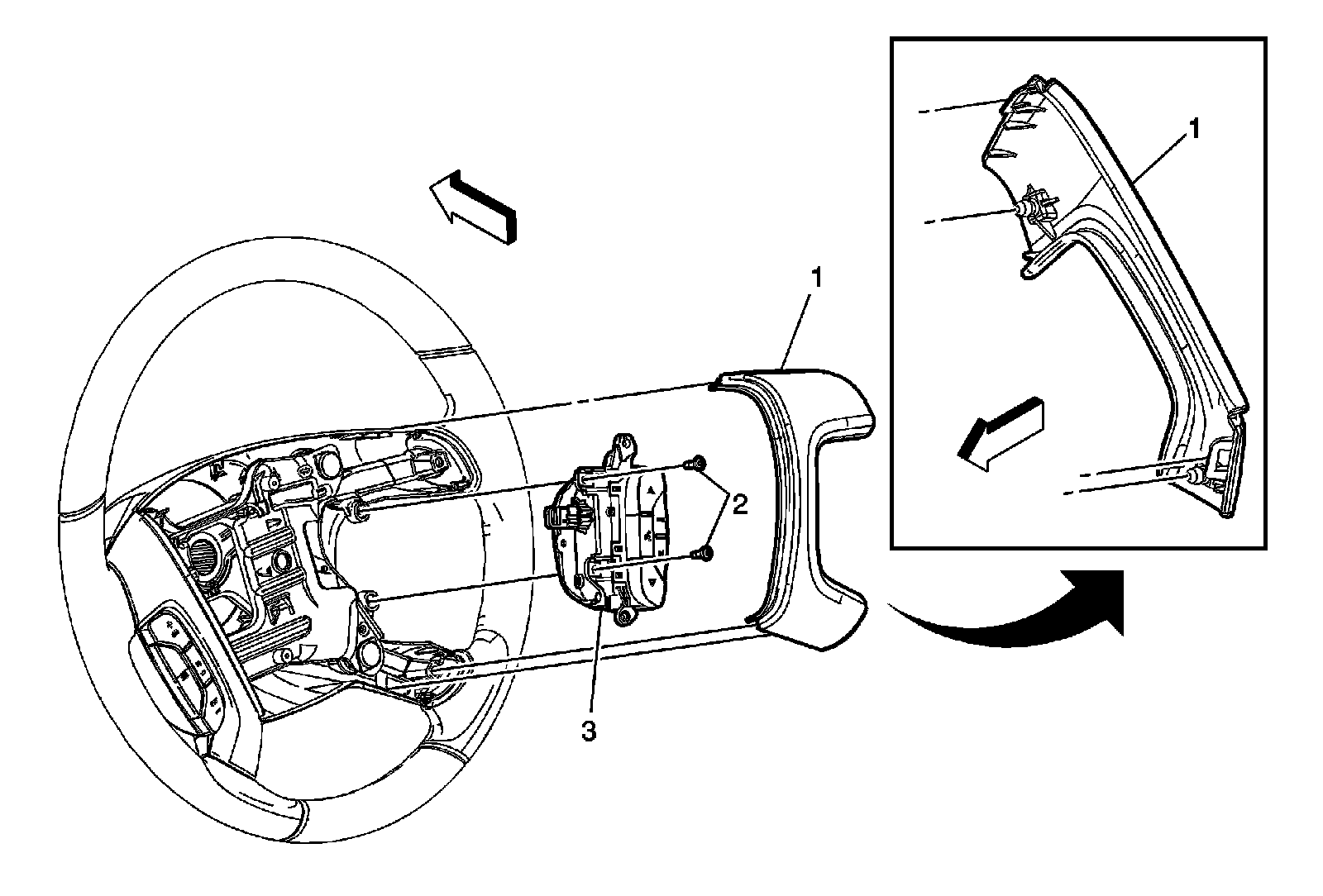 1
2
3
1