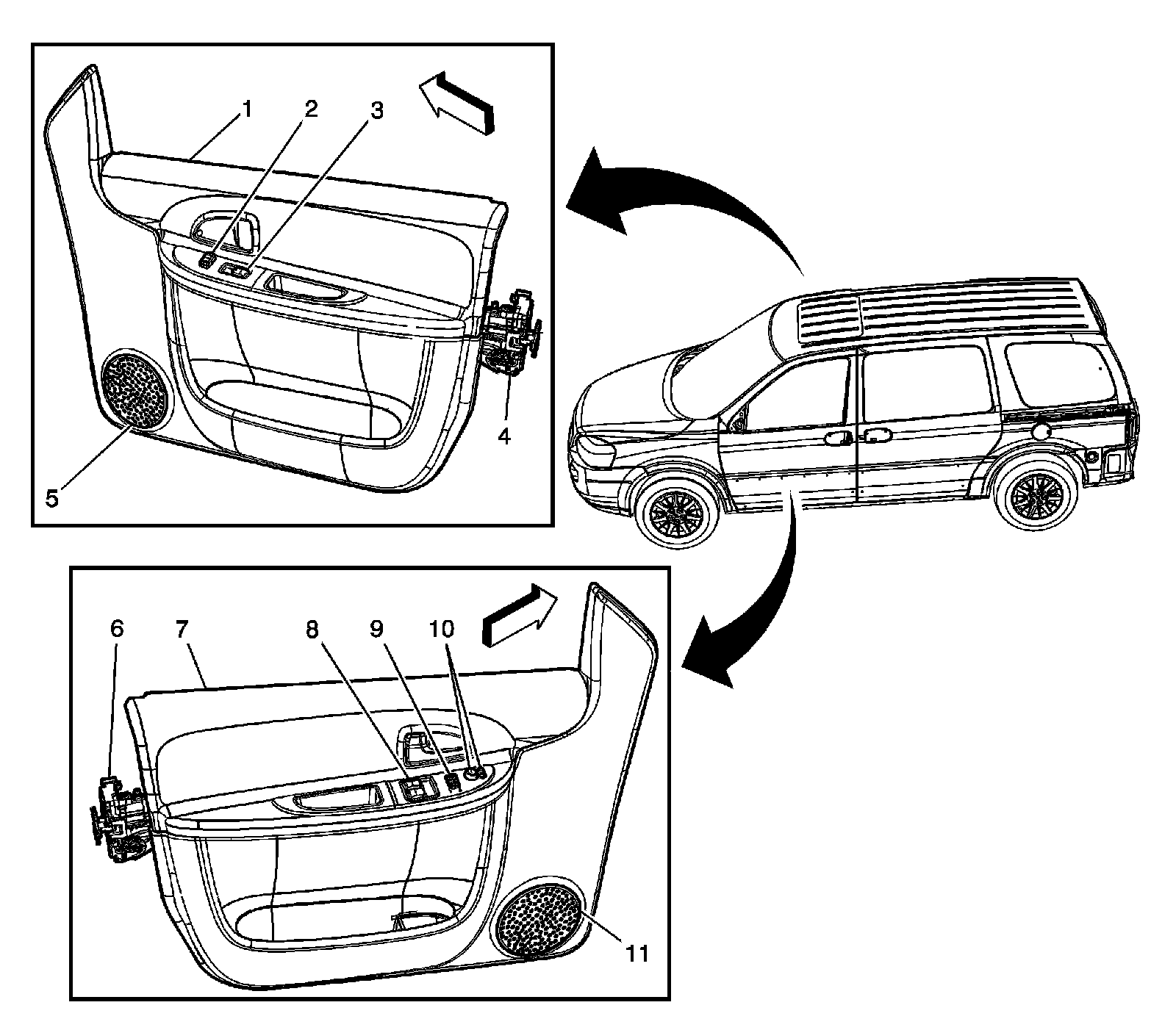 1
2
3
4
5
6
7
8
9
10
11