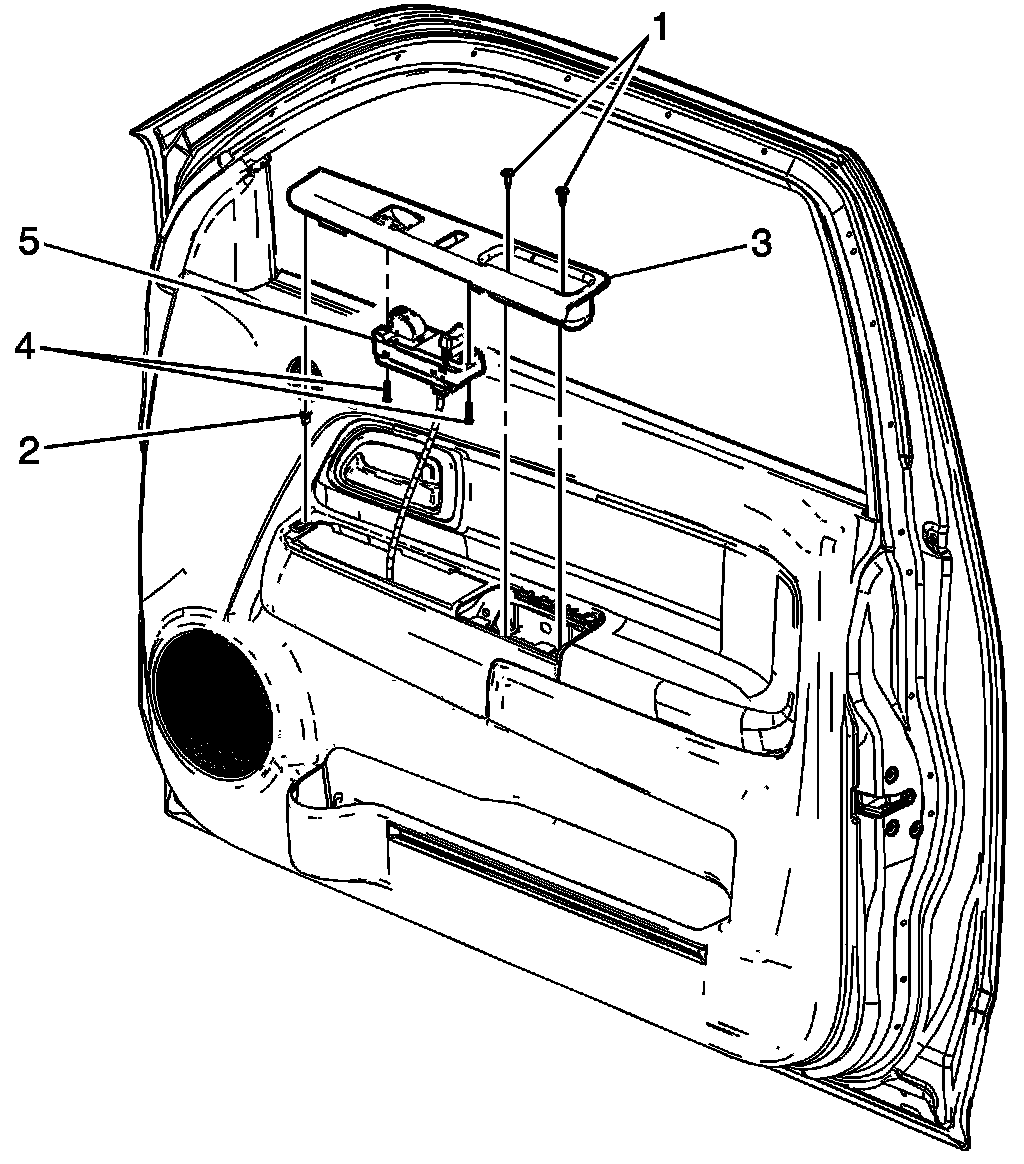 1
5
3
4
2