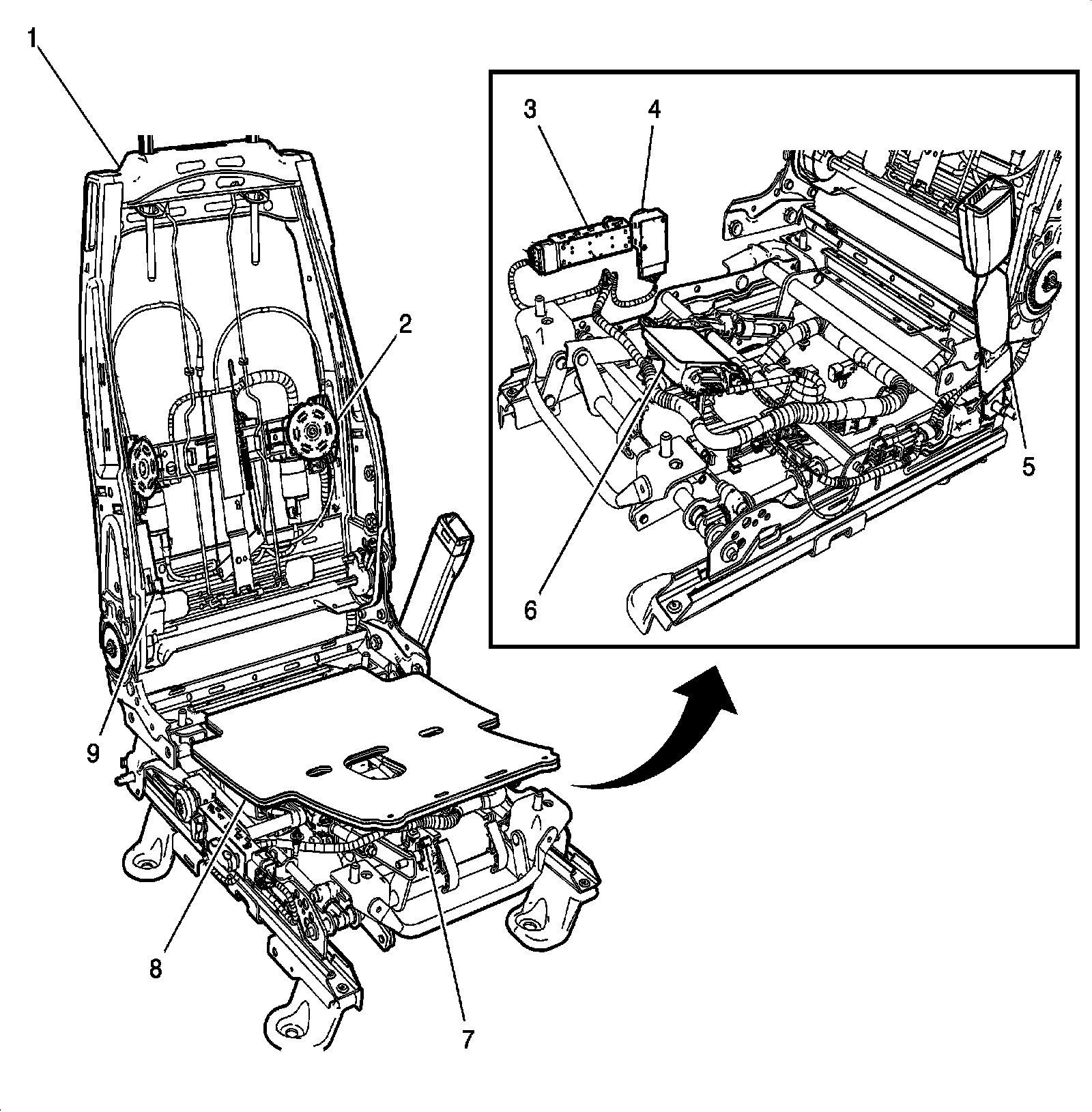 1
2
3
4
5
6
9
8
7