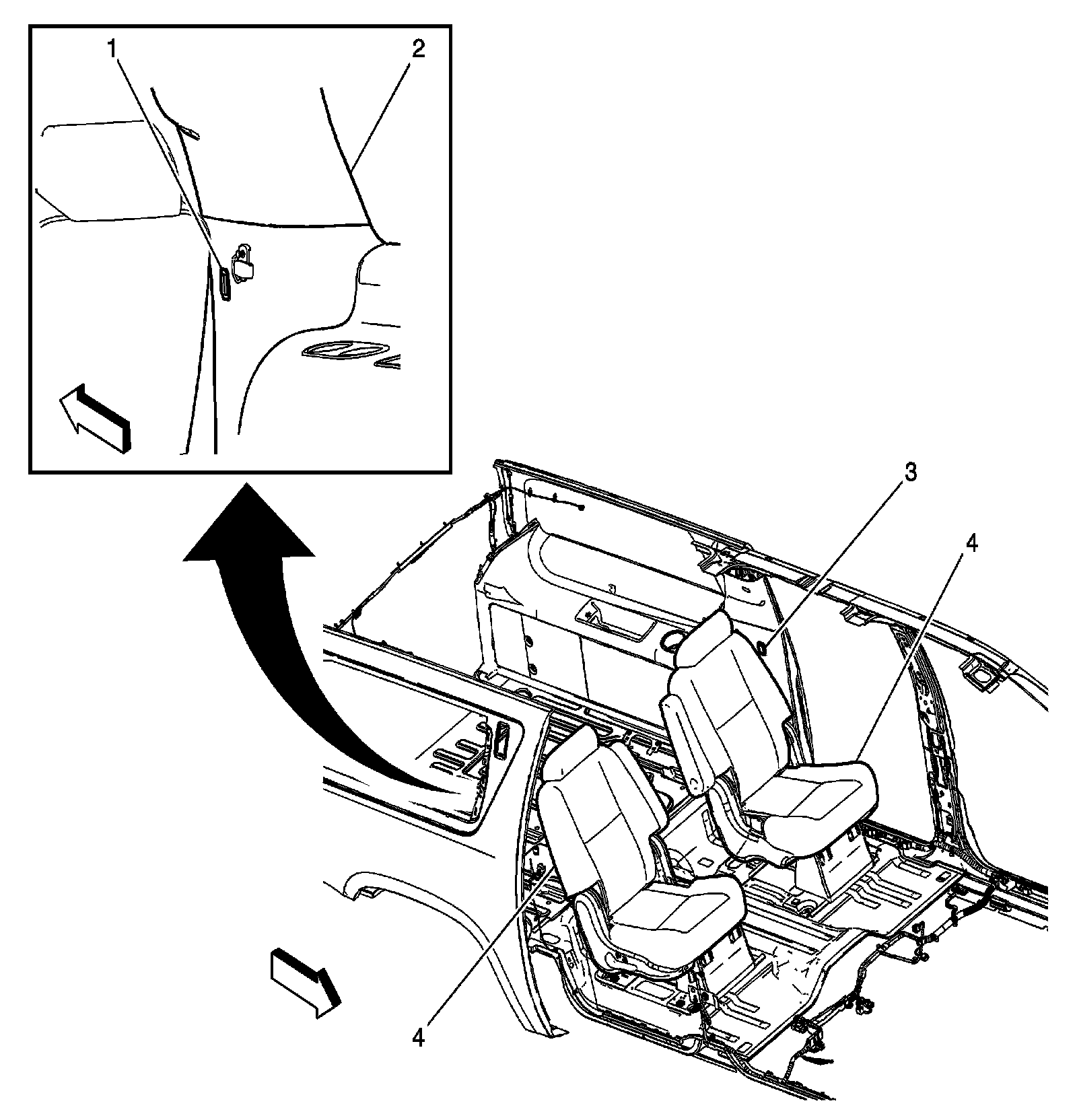 1
2
3
4
4