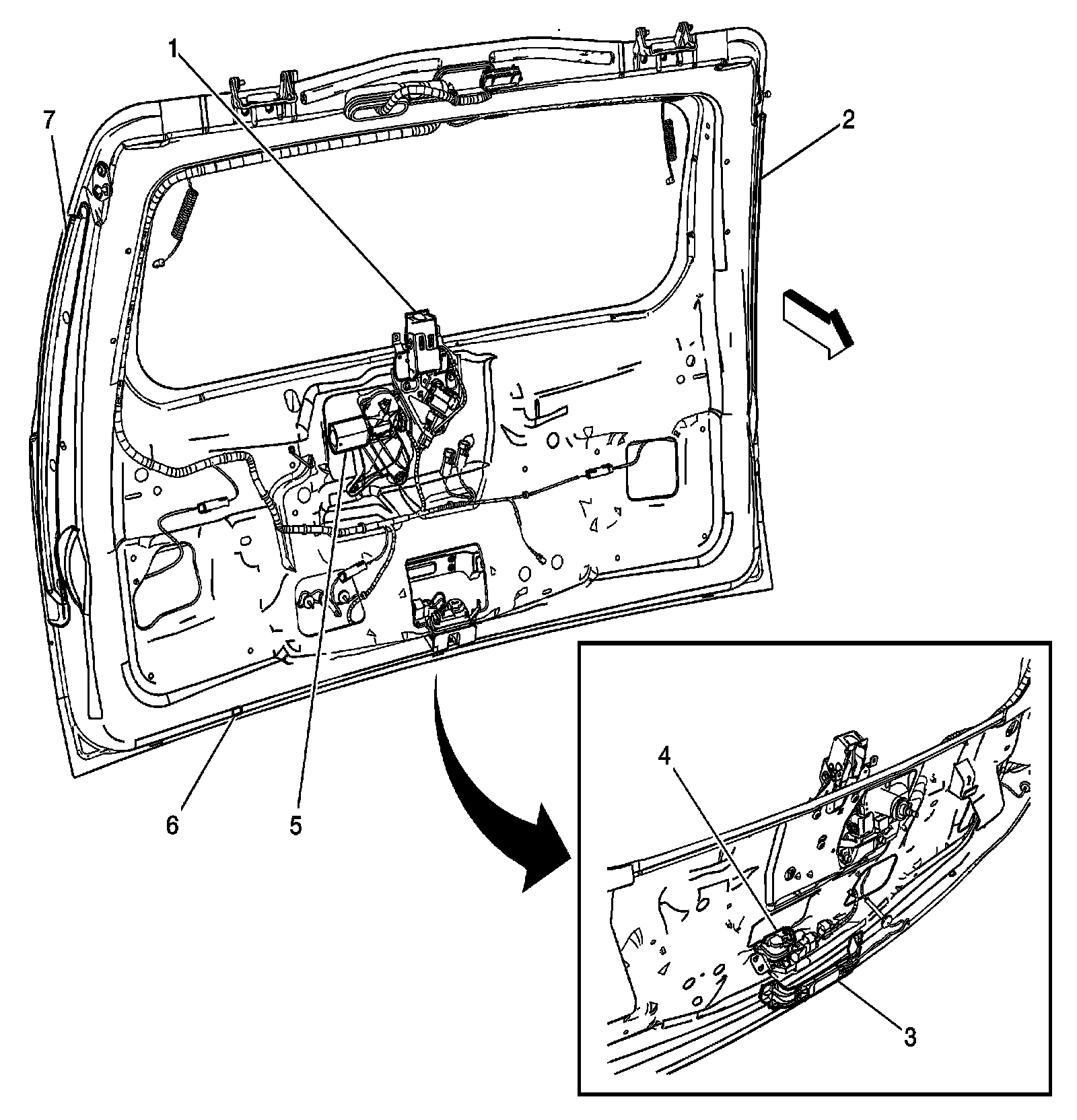 1
7
2
6
5
4
3