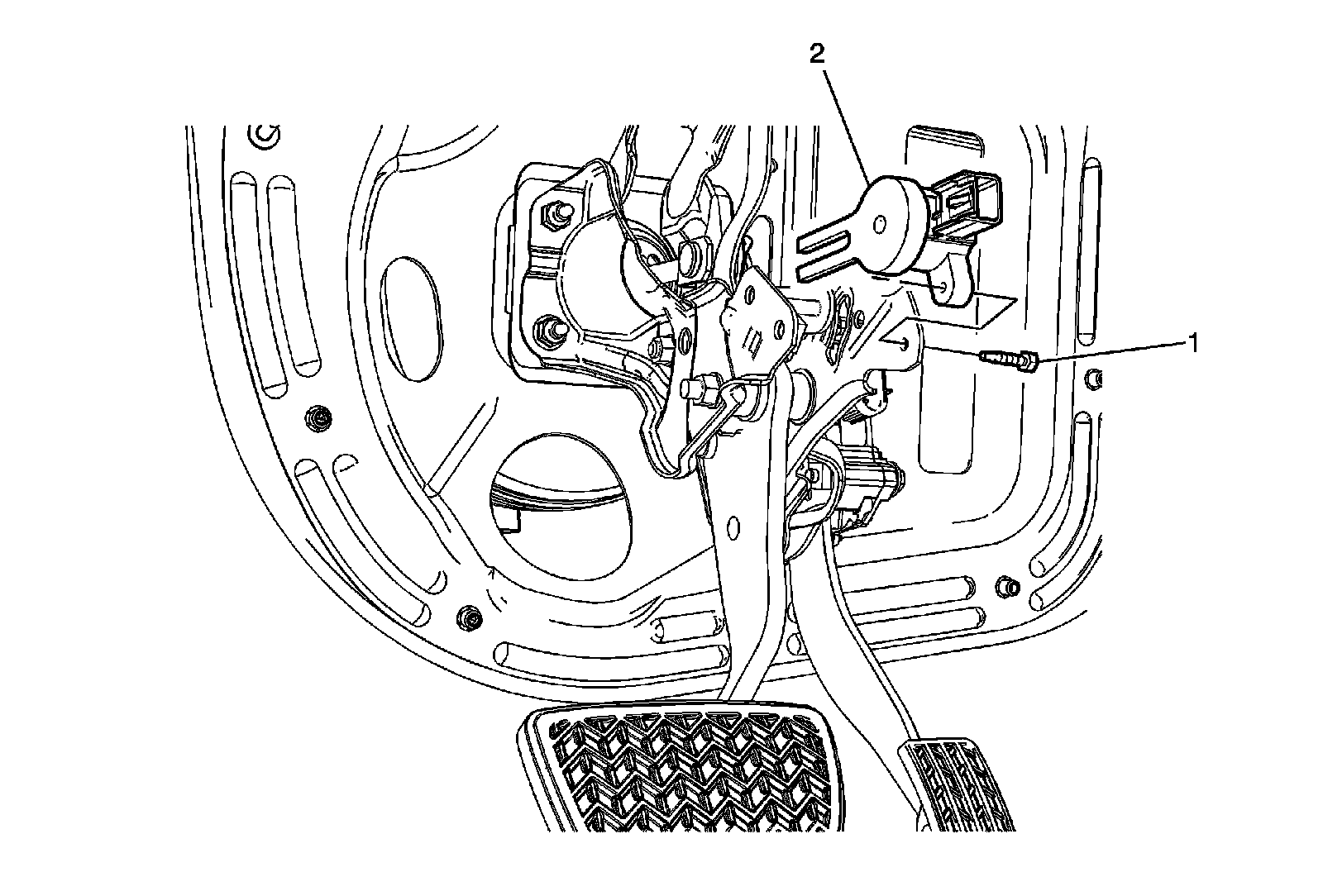 2
1