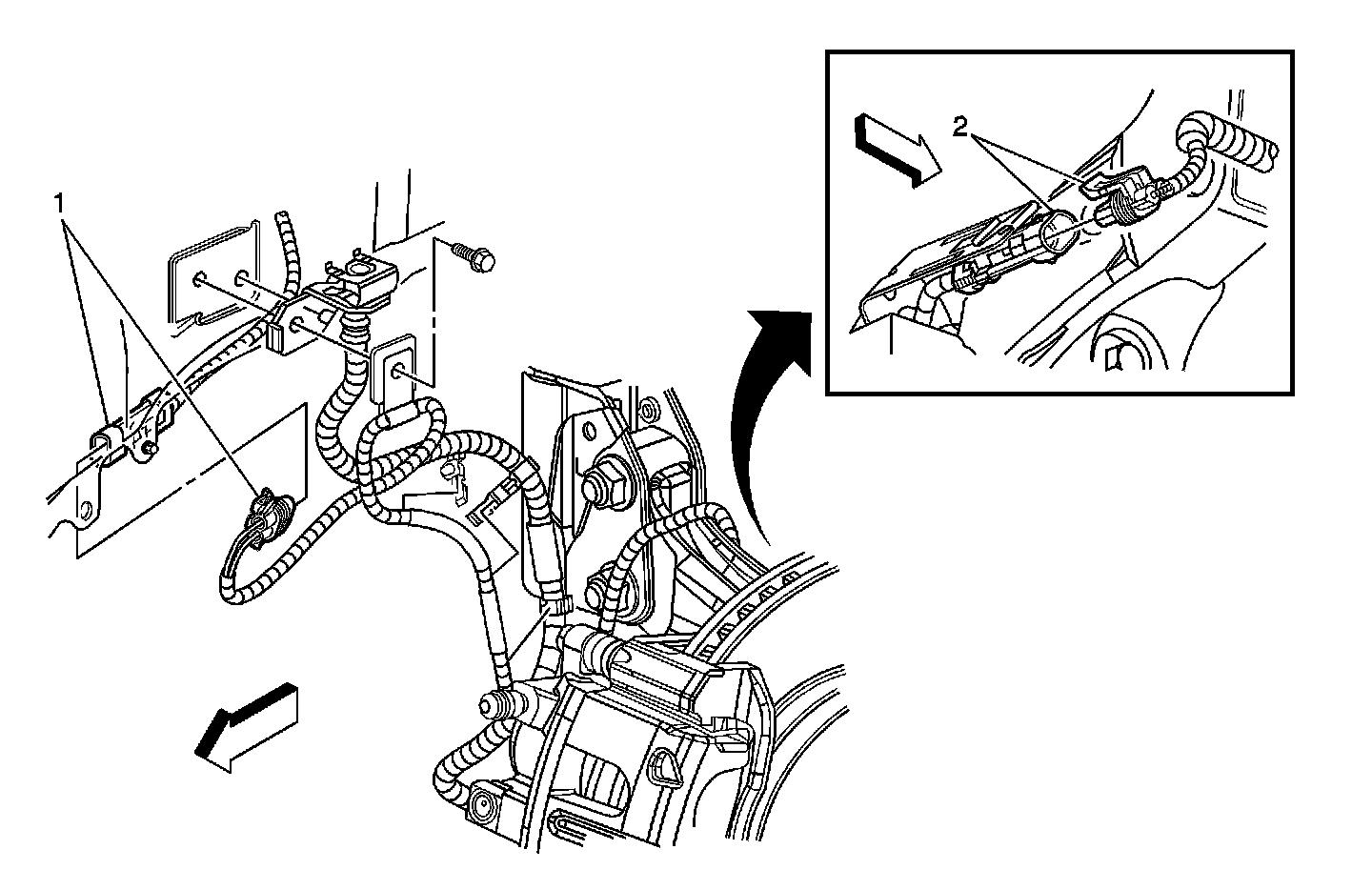 1

2