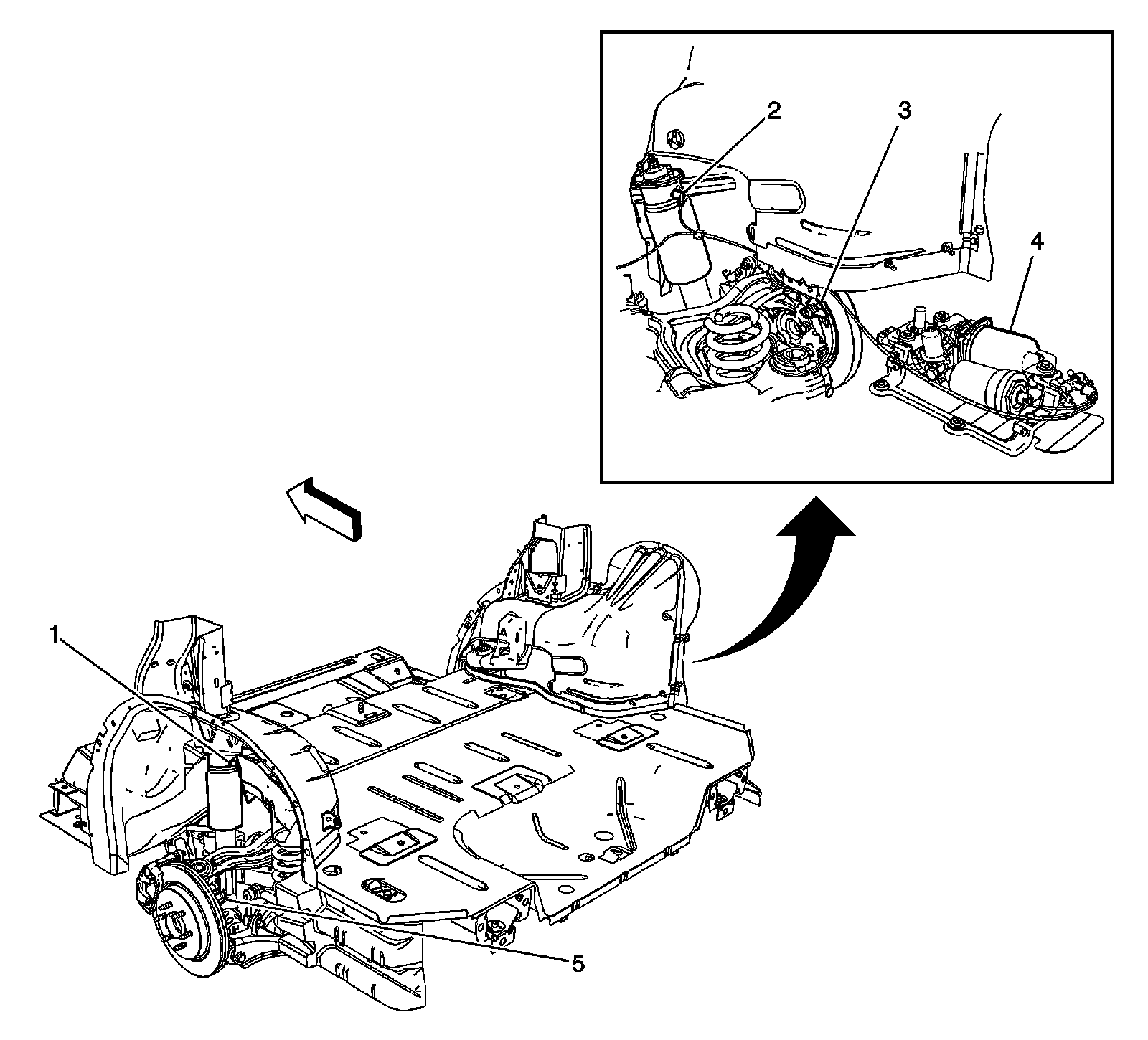 2
3
4
1
5