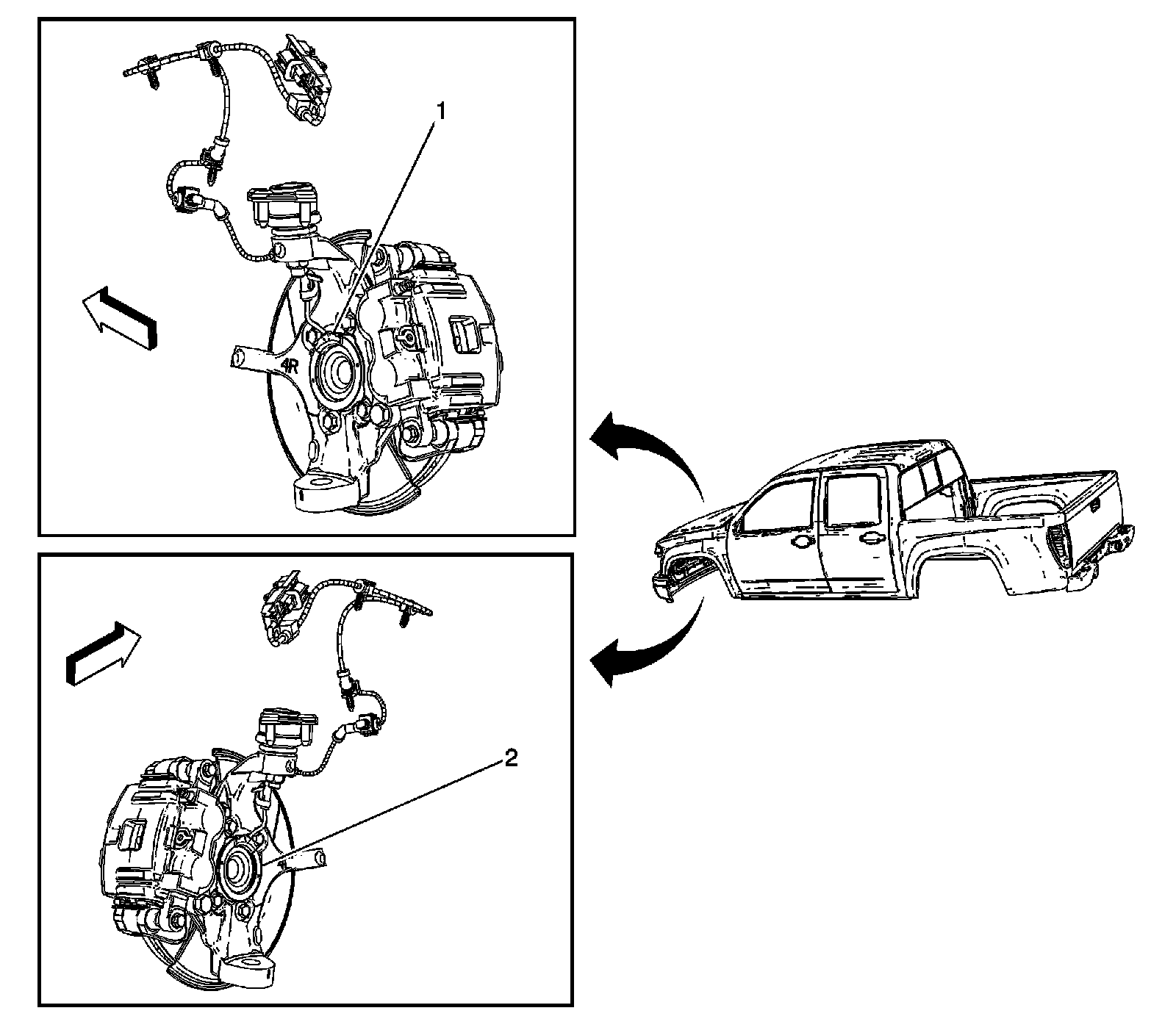 1

4R

2