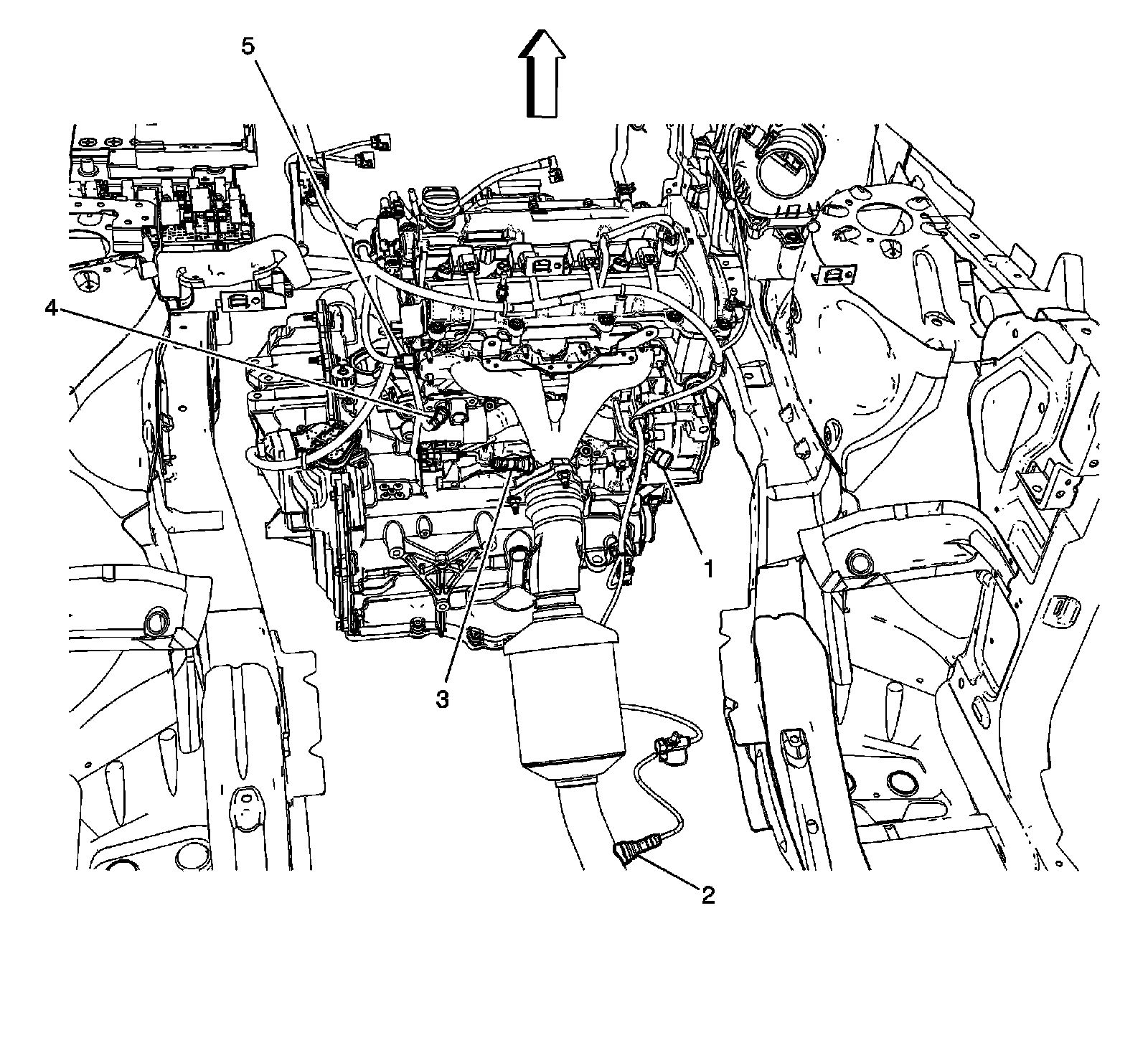 5

4

1

3

2