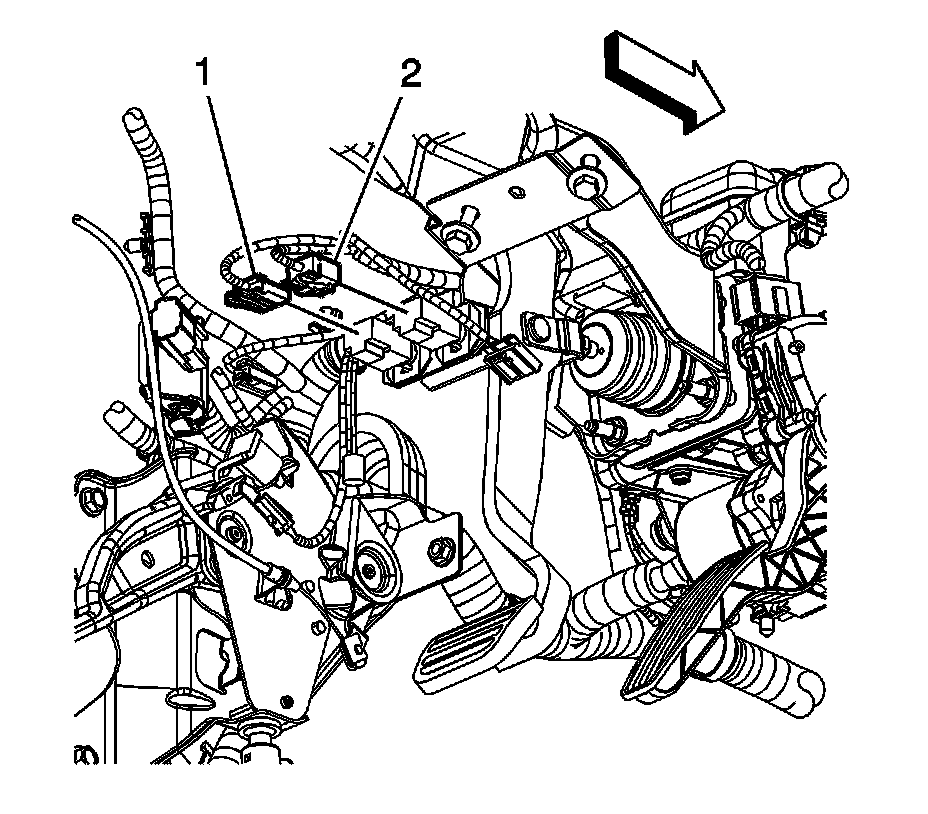 1
2