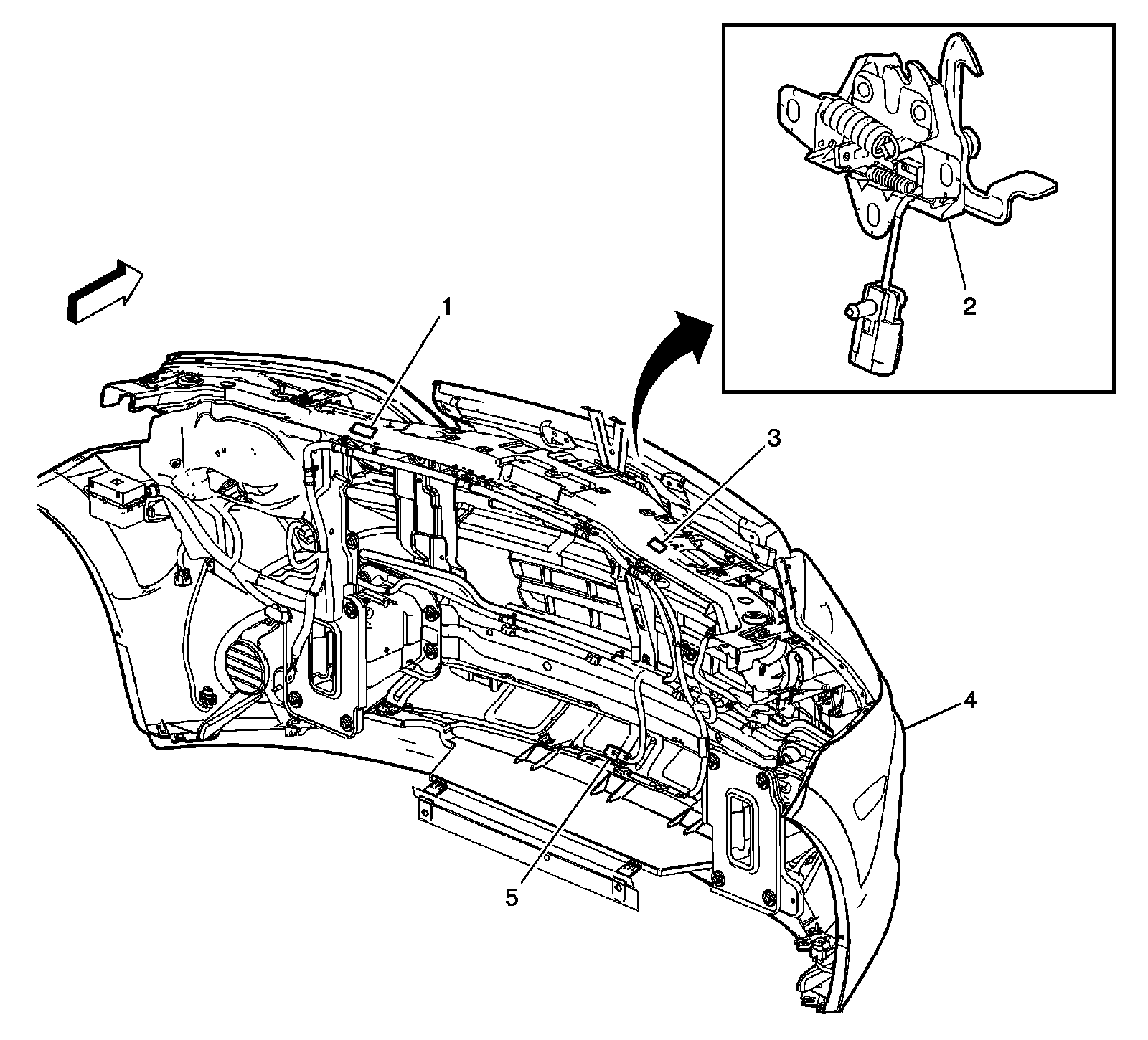 1
2
3
4
5