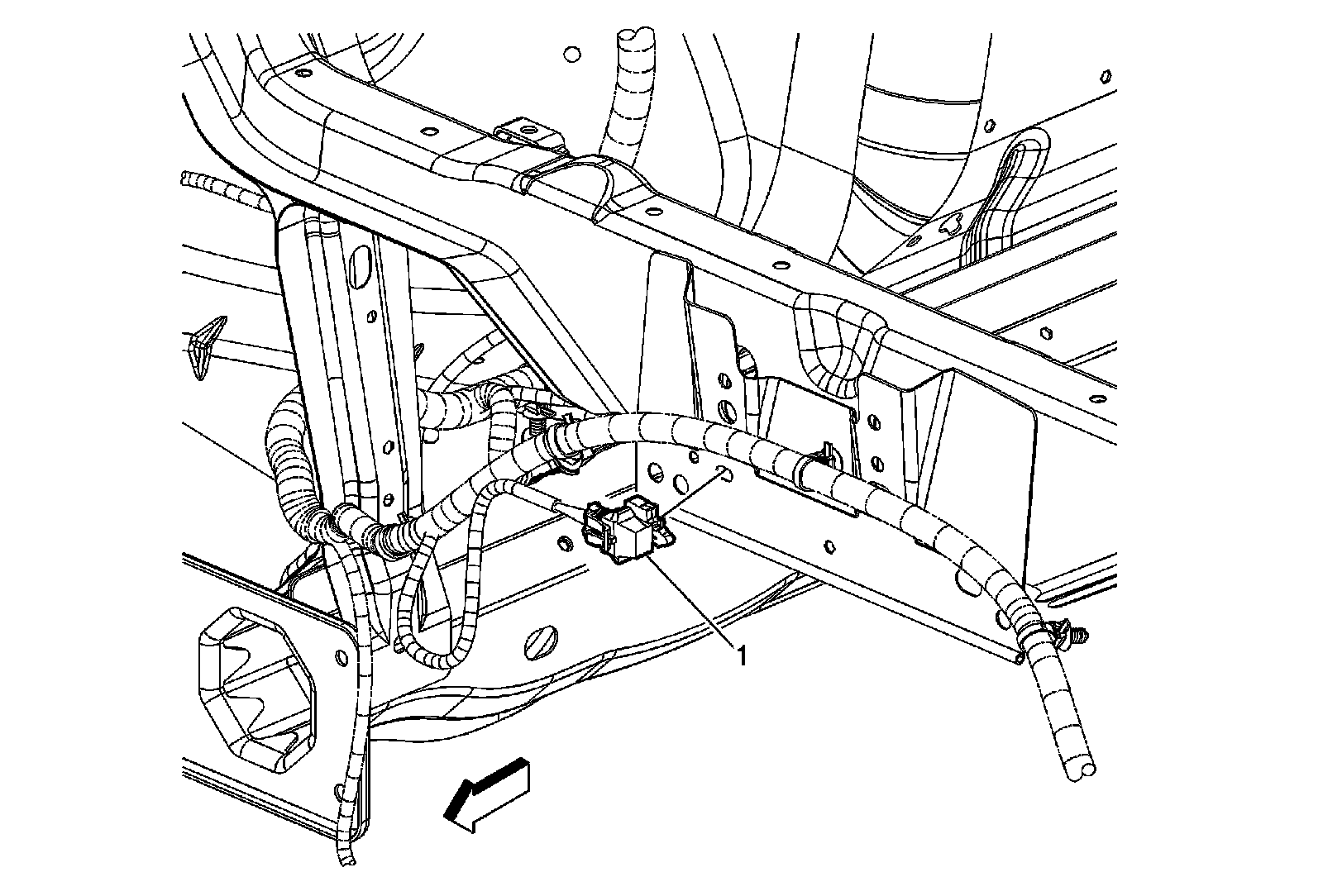 1