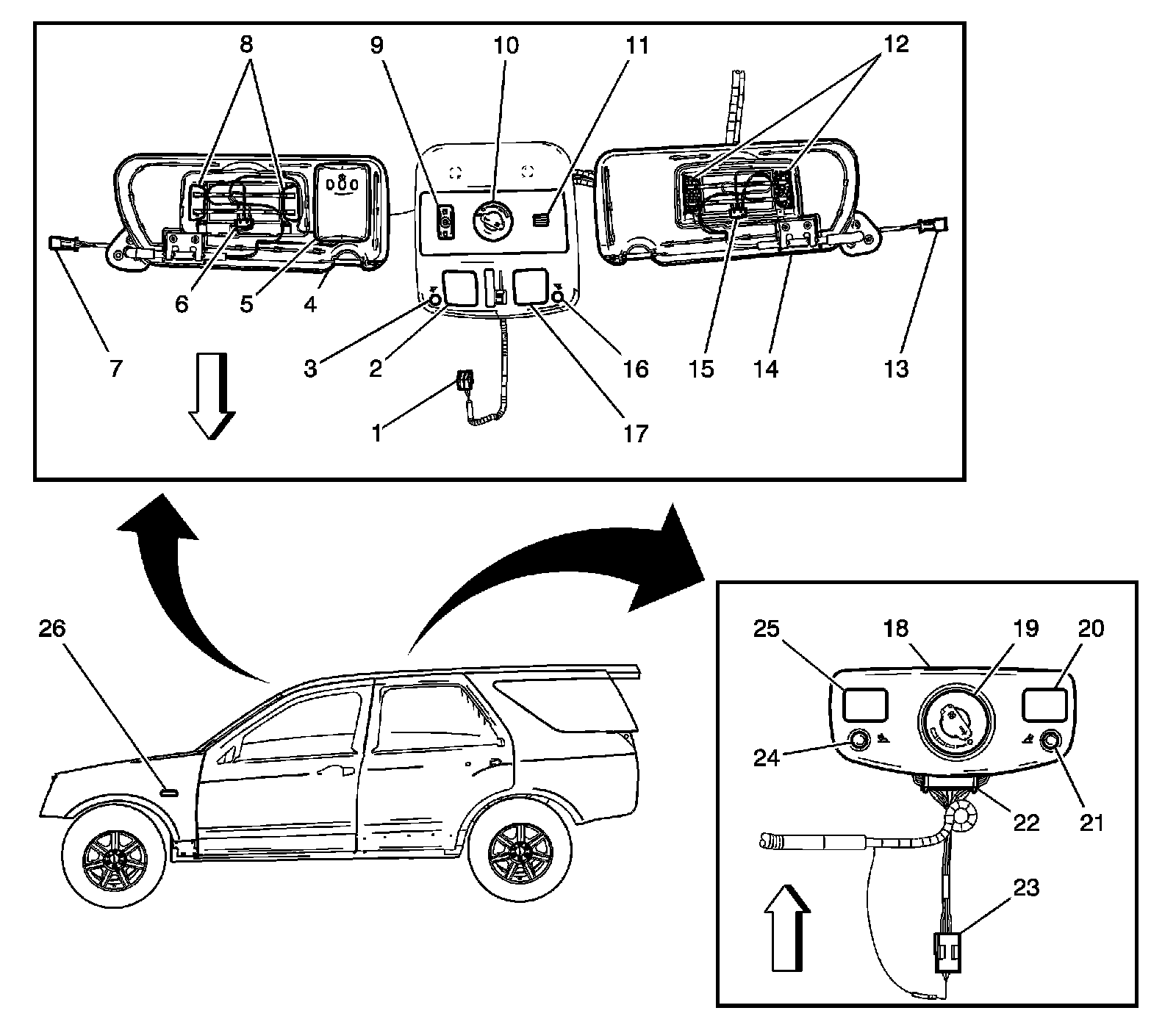 8
9
10
11
12
6
5
4
7
3
2
16
15
14
13
1
17
26
25
18
19
20
24
22
21
23