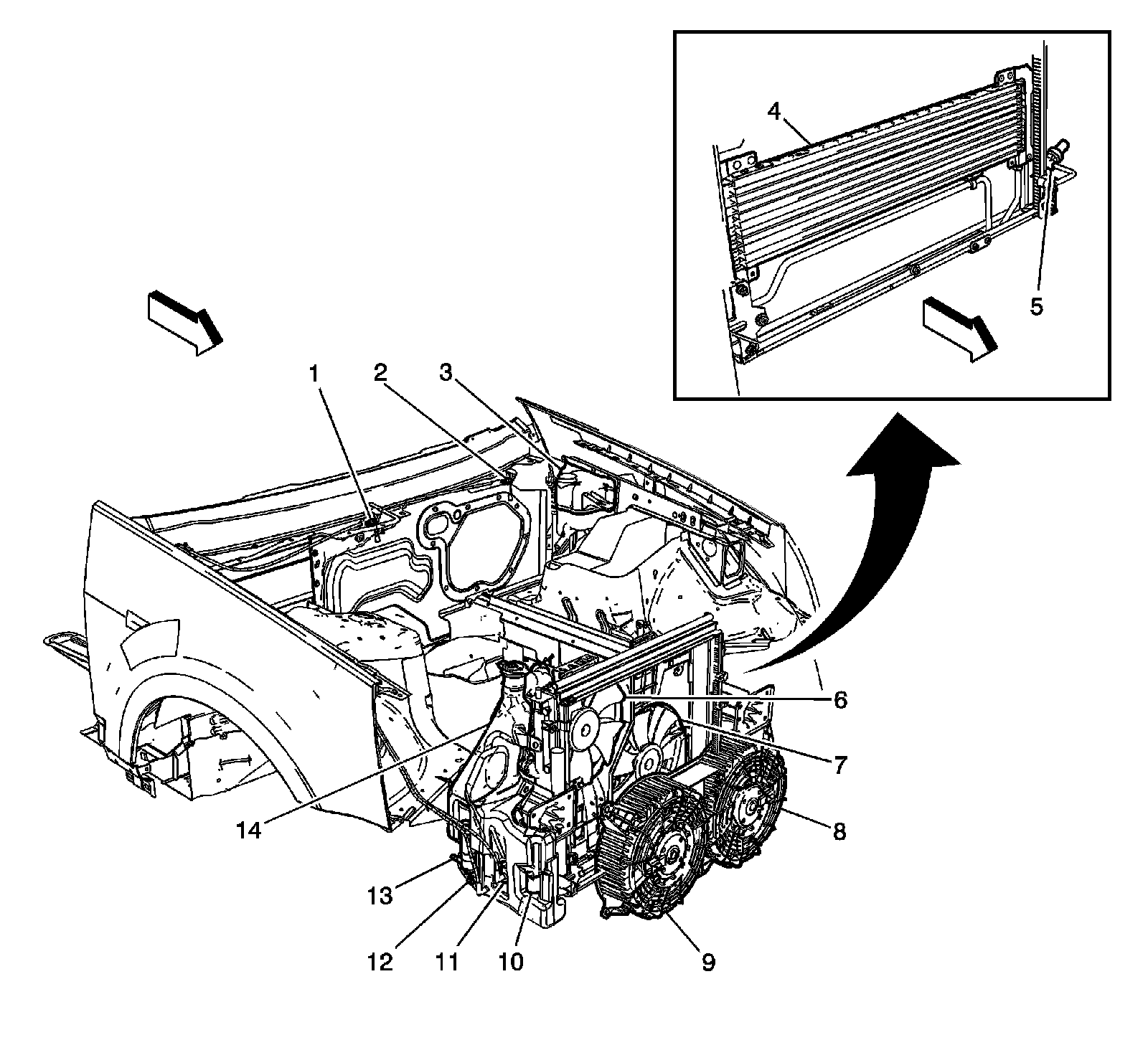 4
5
1
2
3
6
7
8
14
13
12
11
10
9