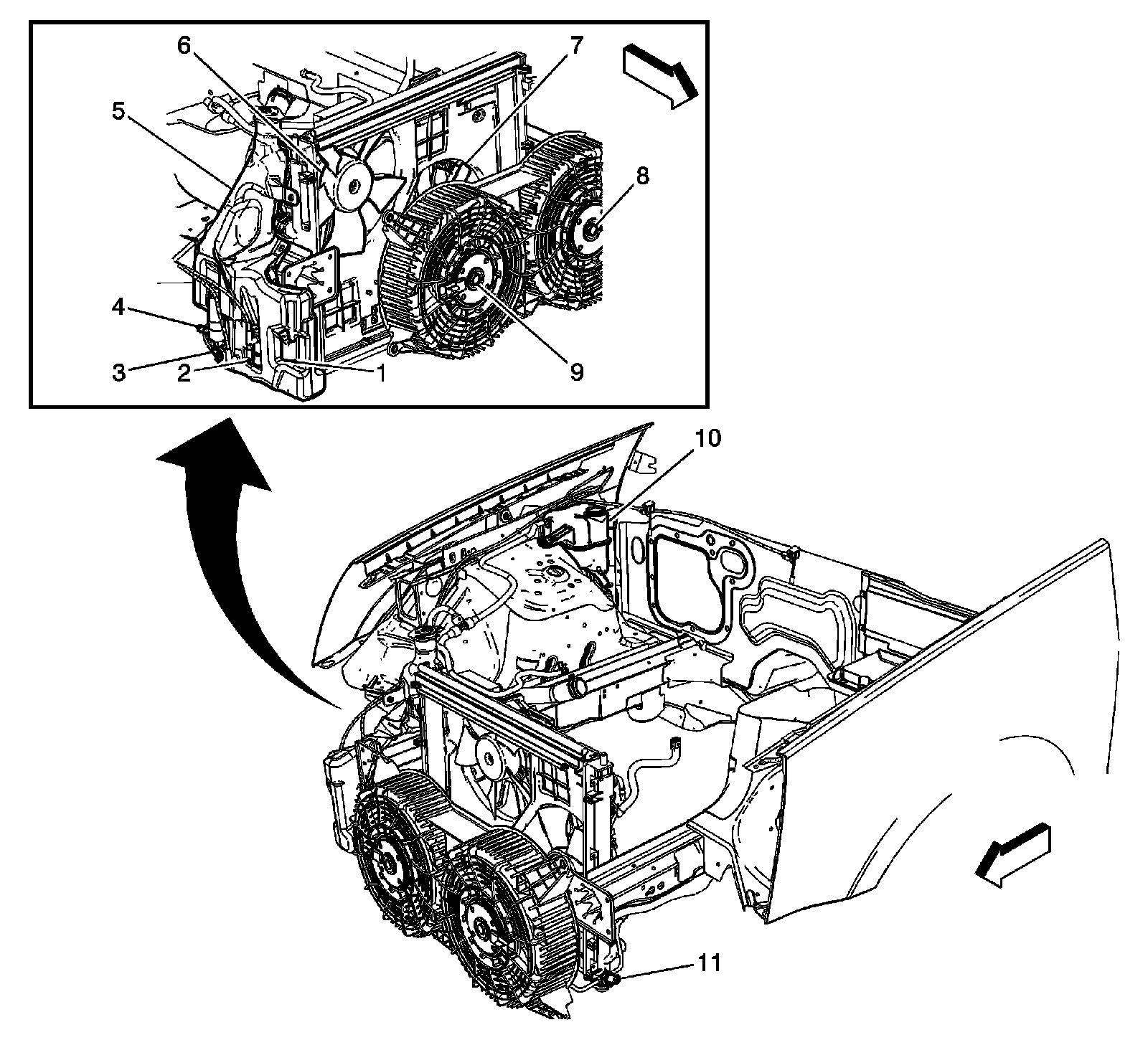 6
7
5
8
4
3
2
1
9
10
11