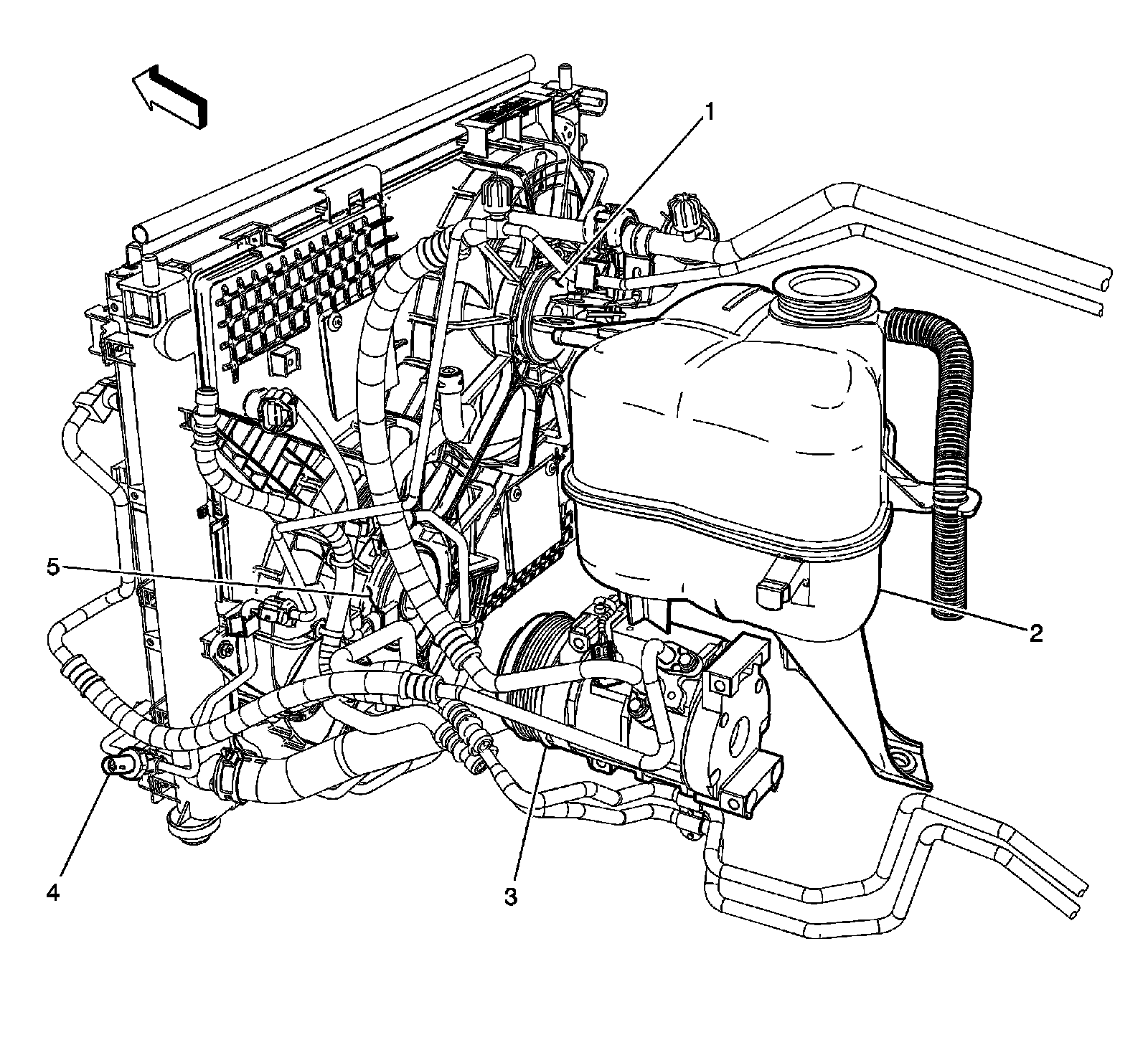 1
5
2
4
3