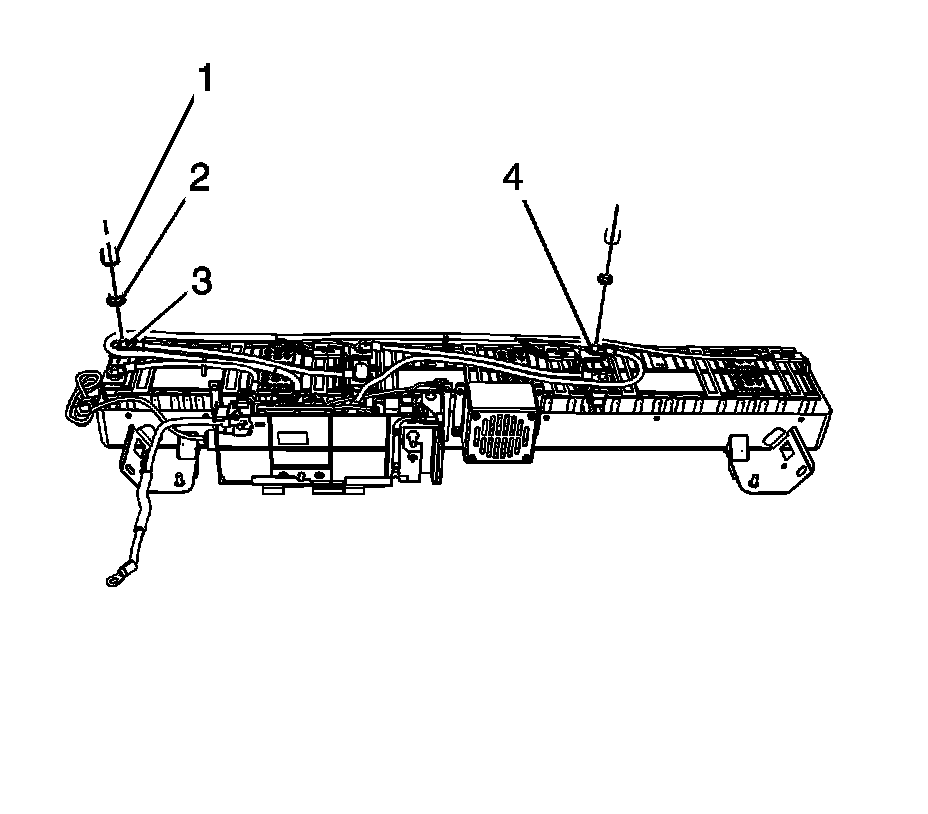 1
2
3
4