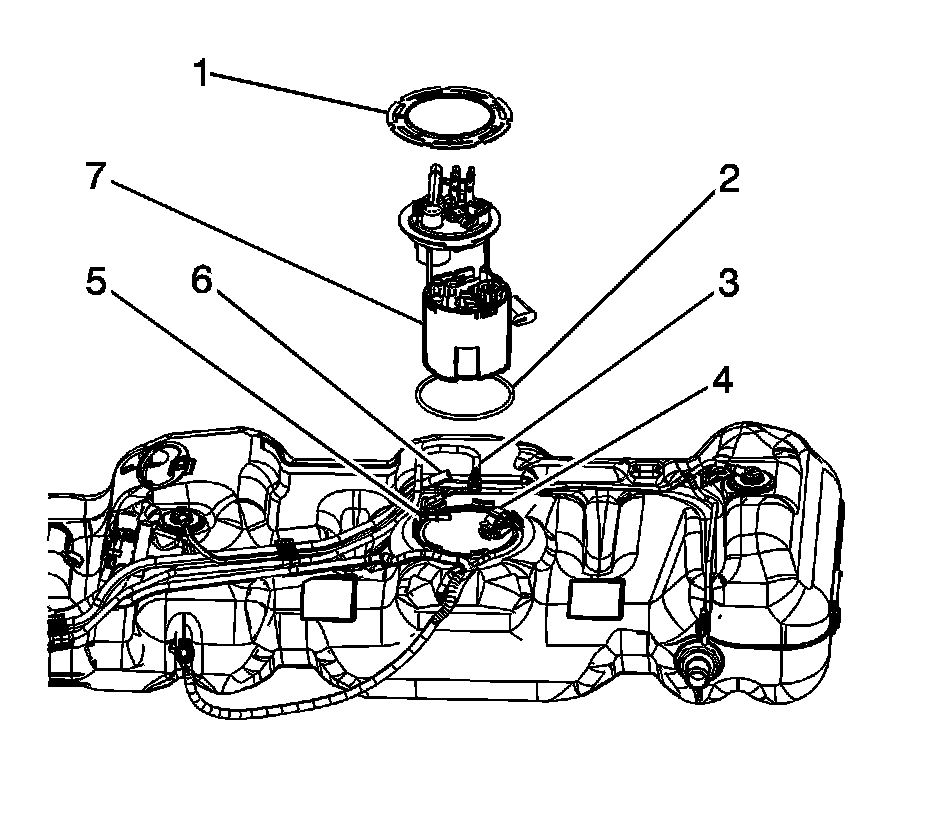 1
7
2
5
6
3
4