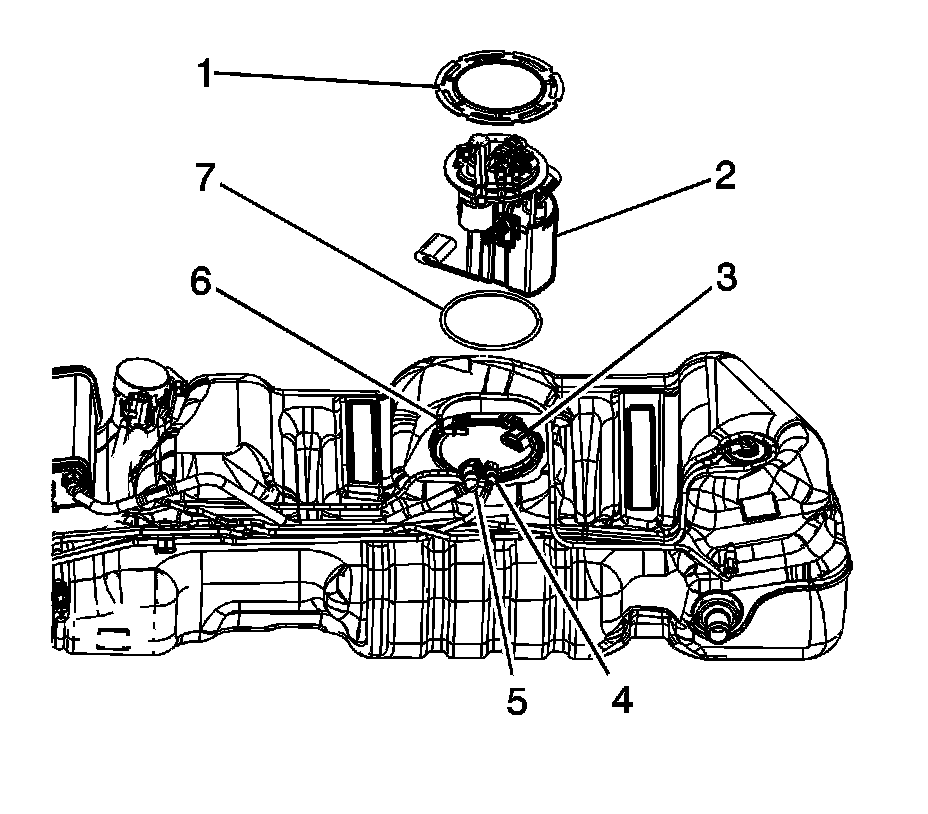 1
7
2
6
3
5
4