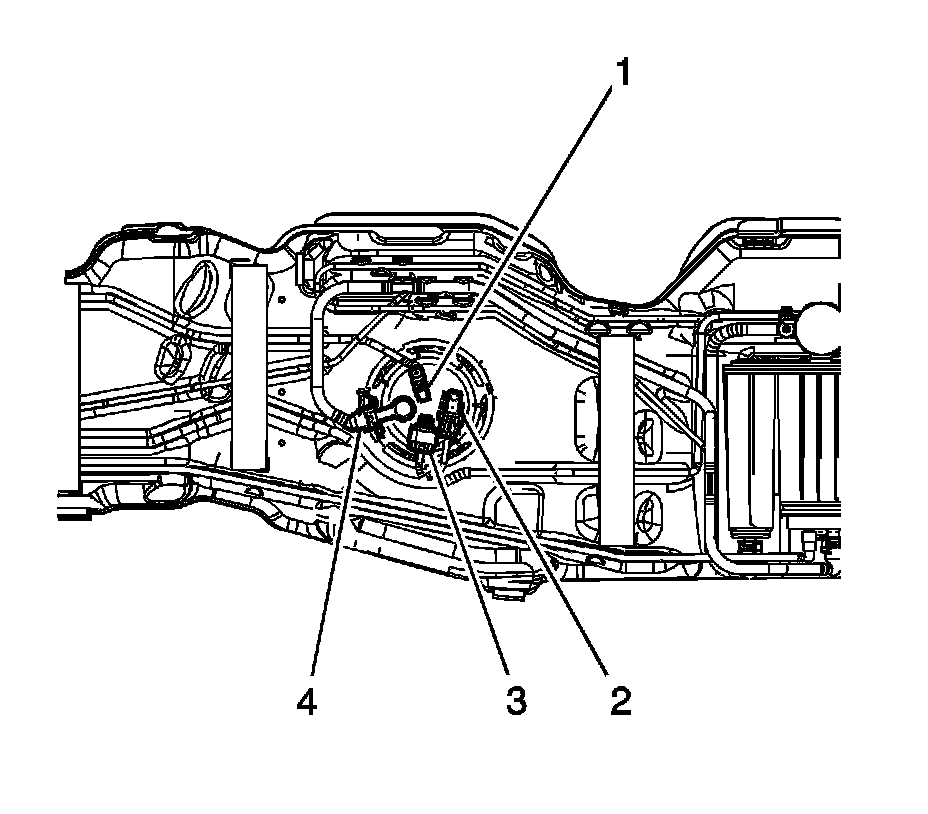 1

4 3 2