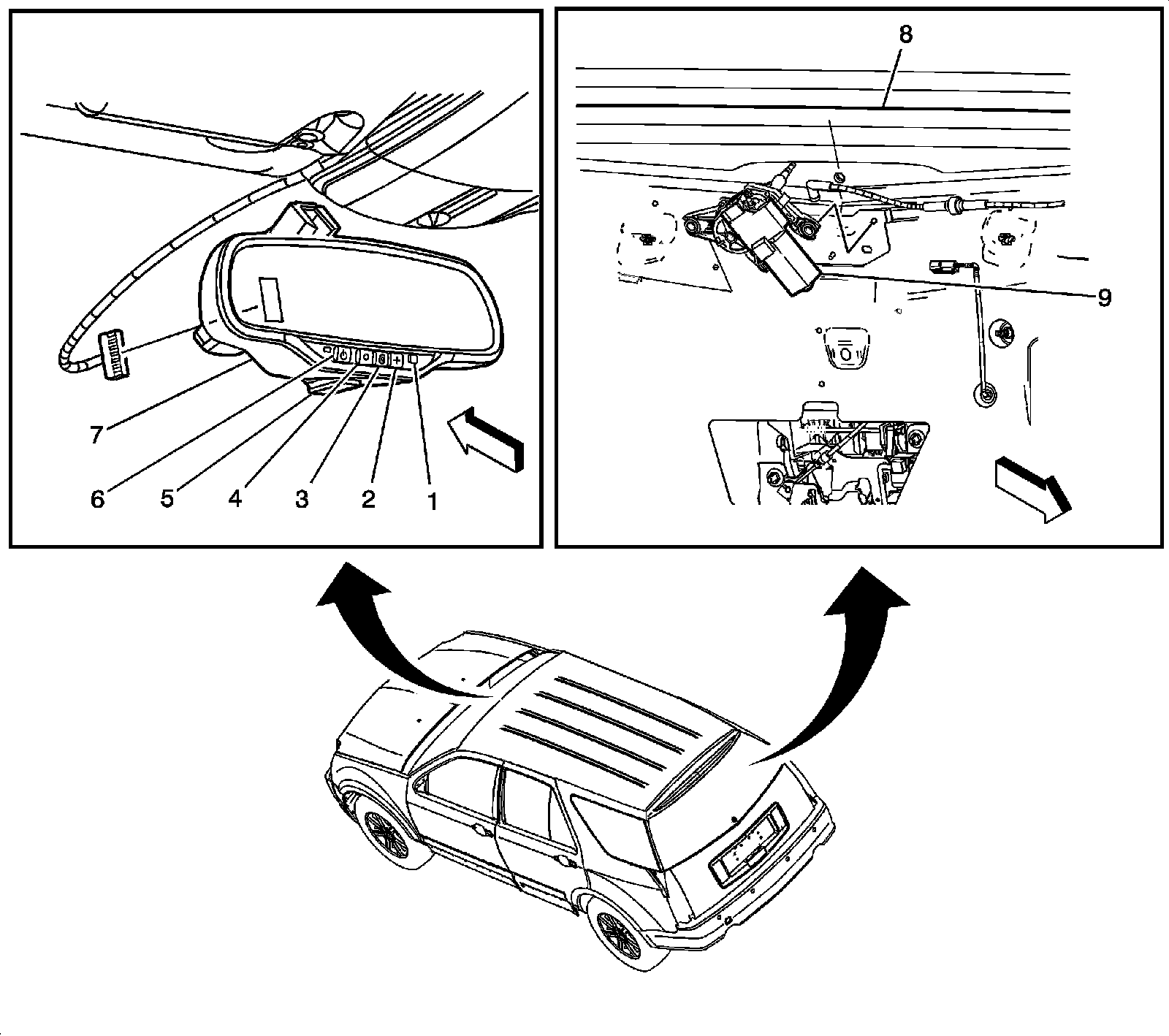 7
6
5
4
3
2
1
8
9