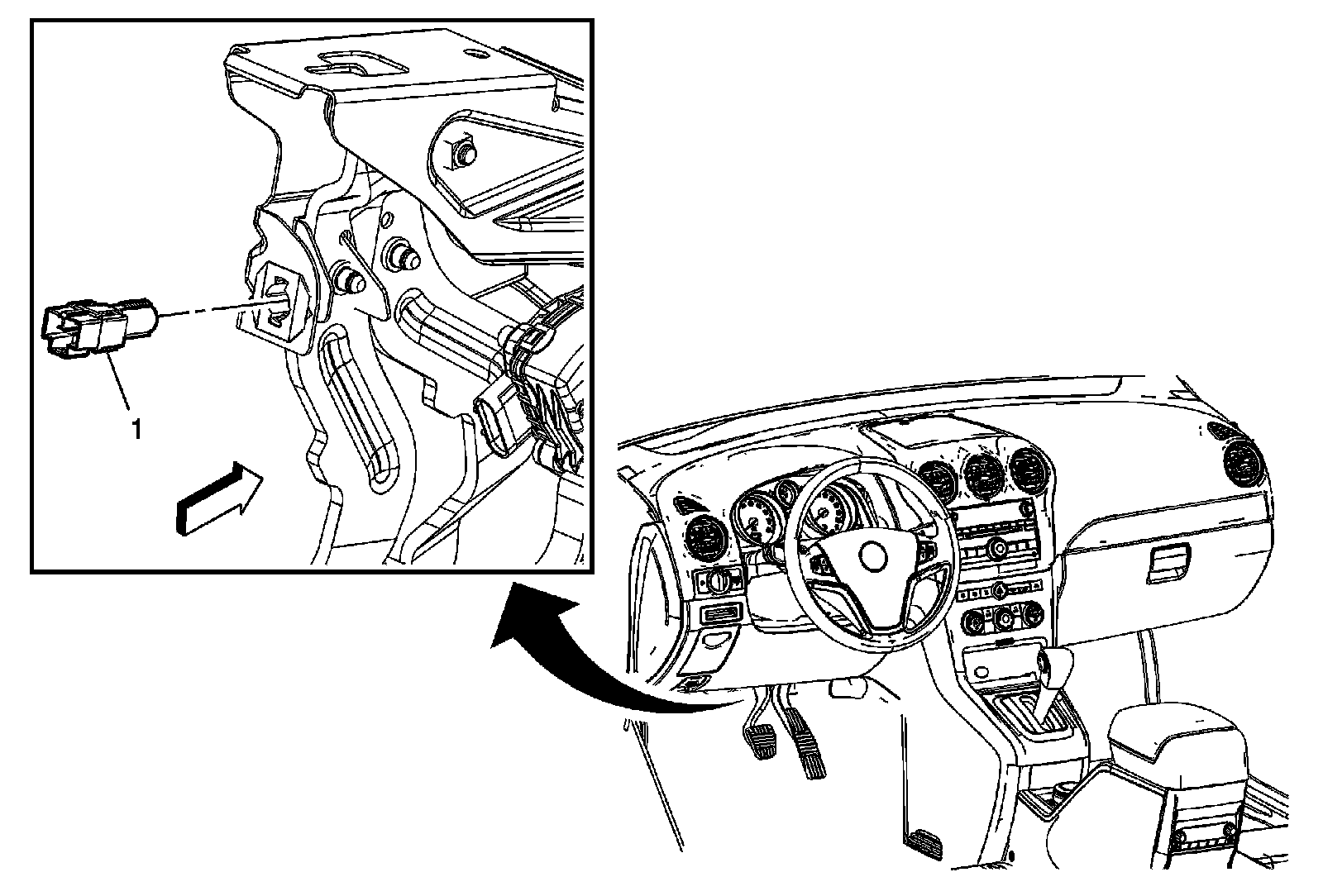 1