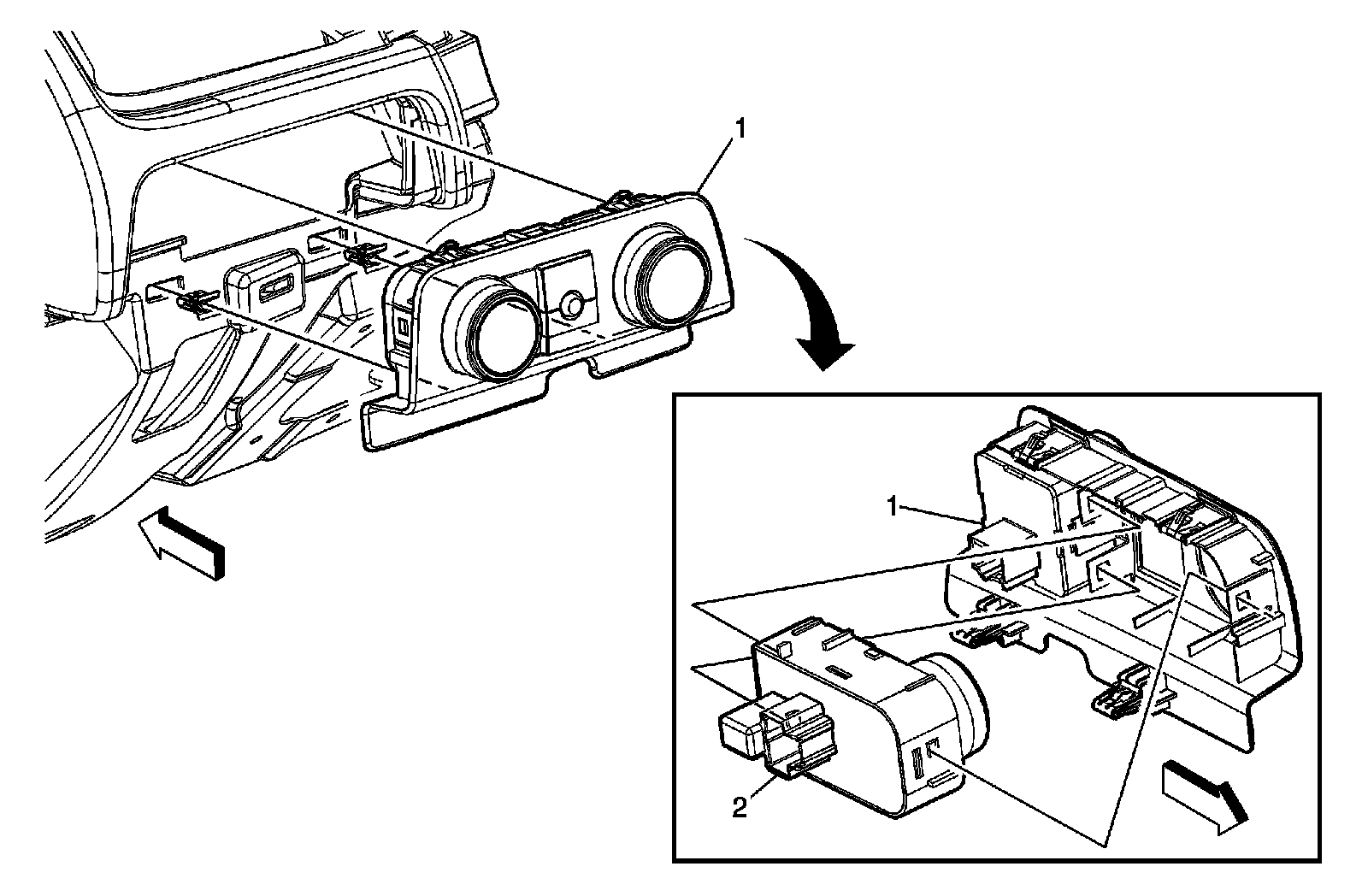 1

1

2