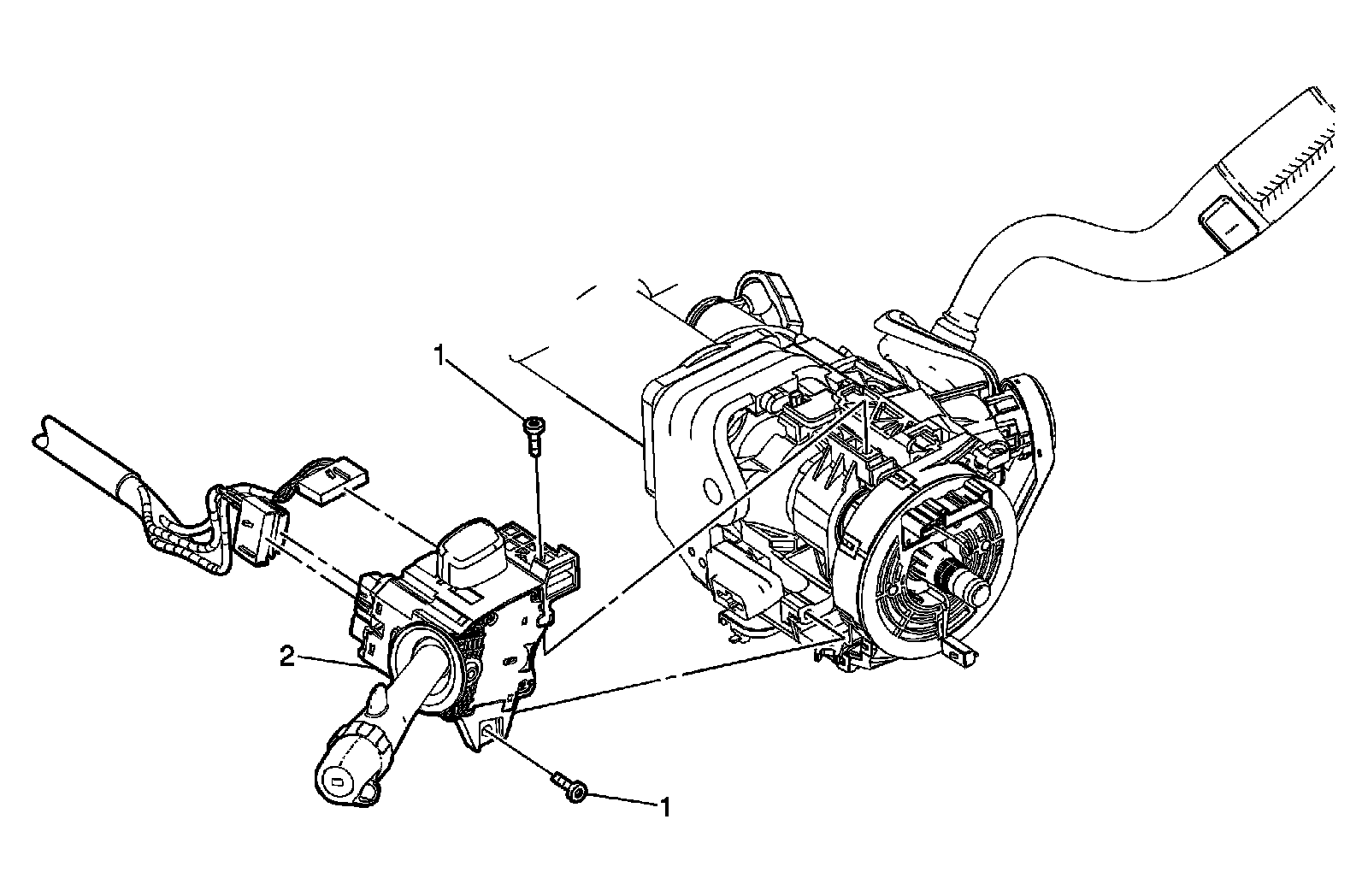 1

2

1