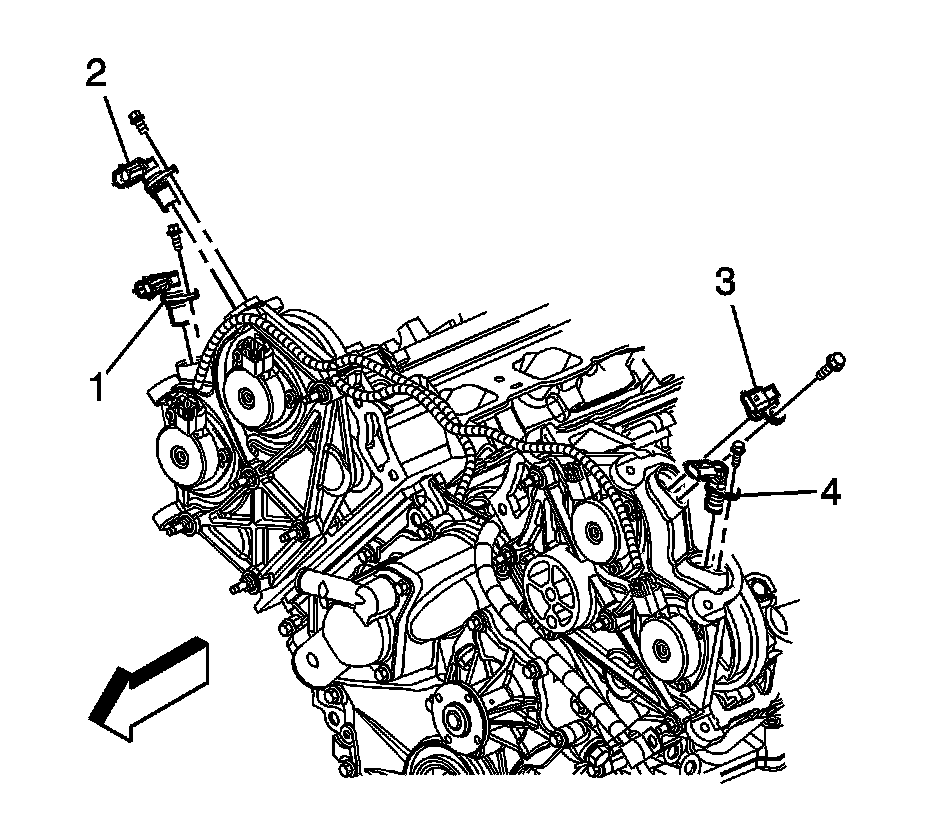 2

1

3

4