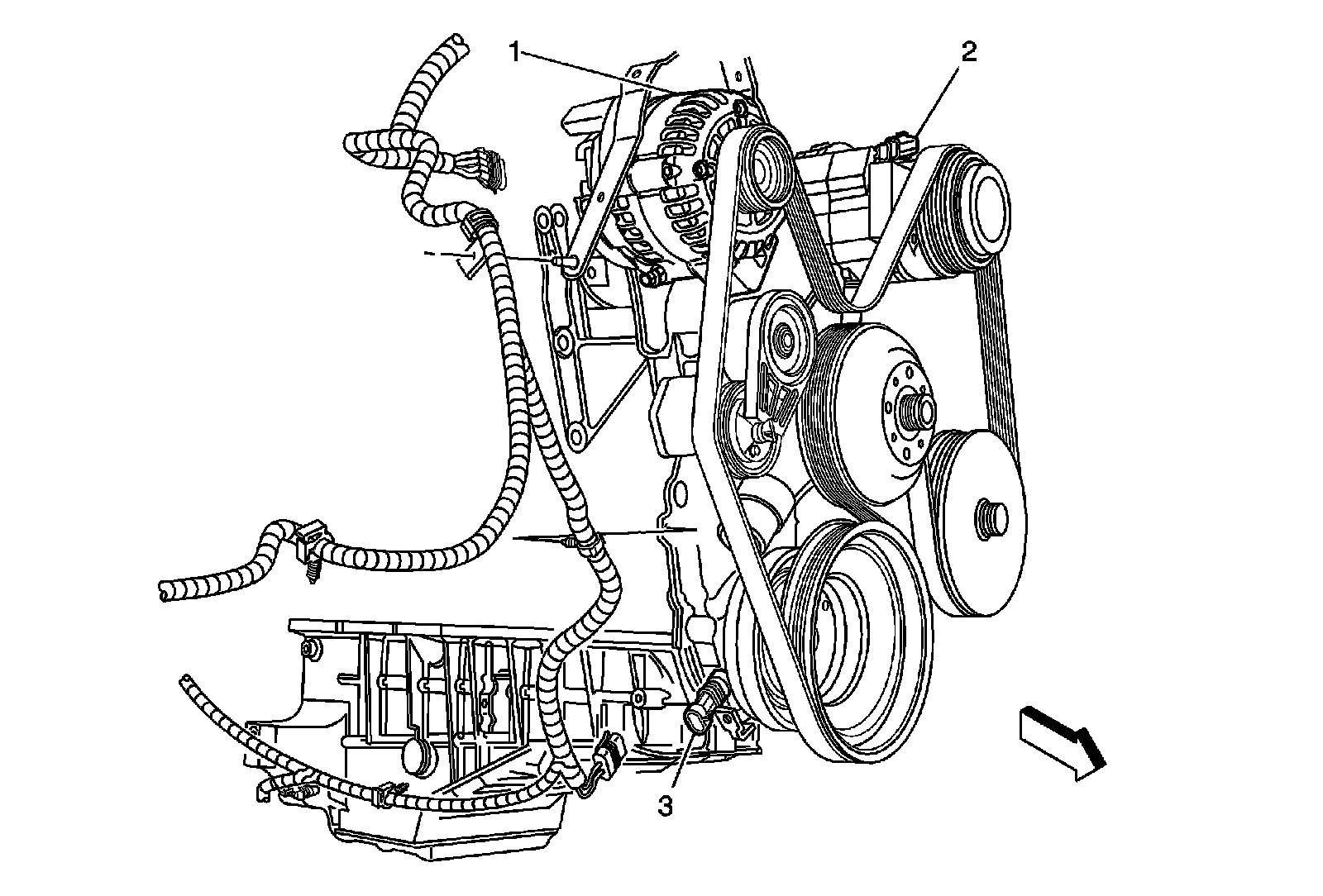 1
2
3