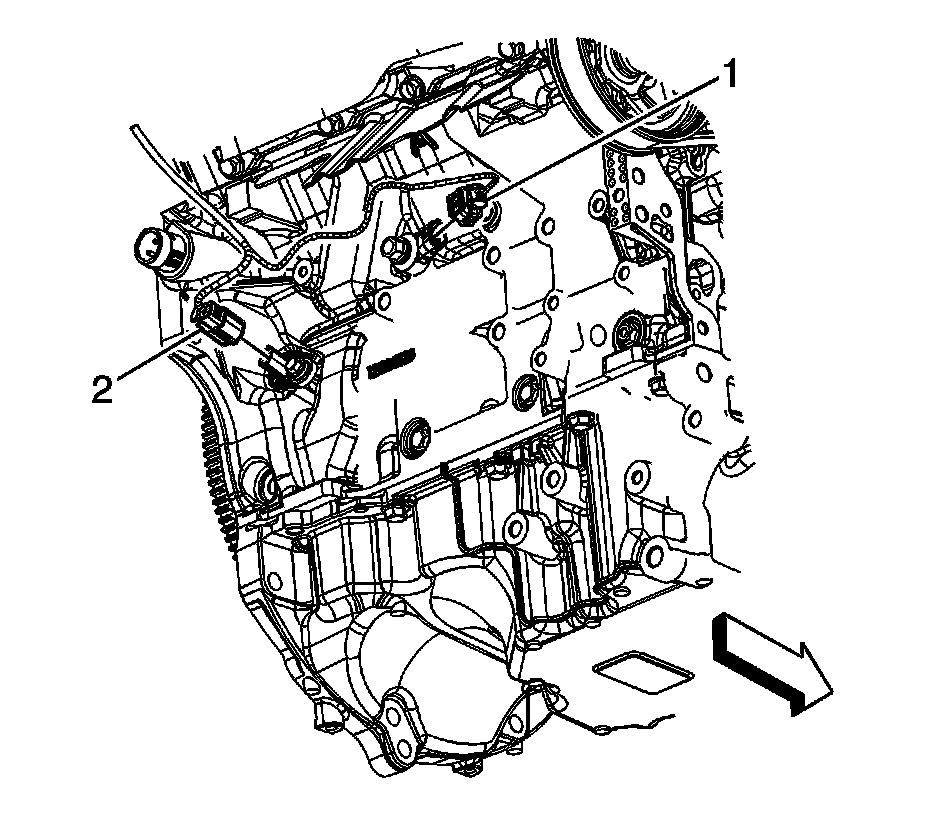 1

2